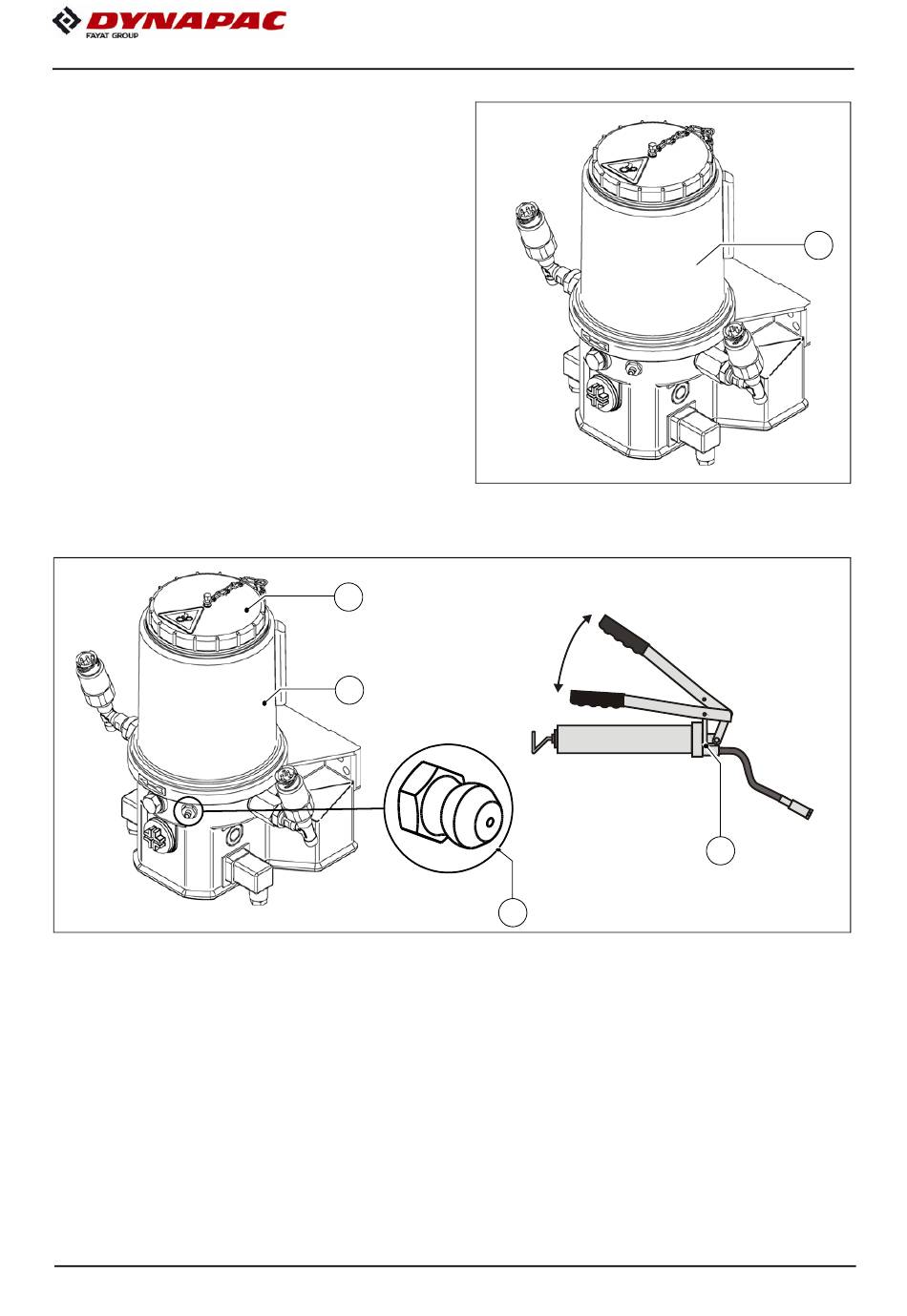 DYNAPAC
FAYAT GROUP