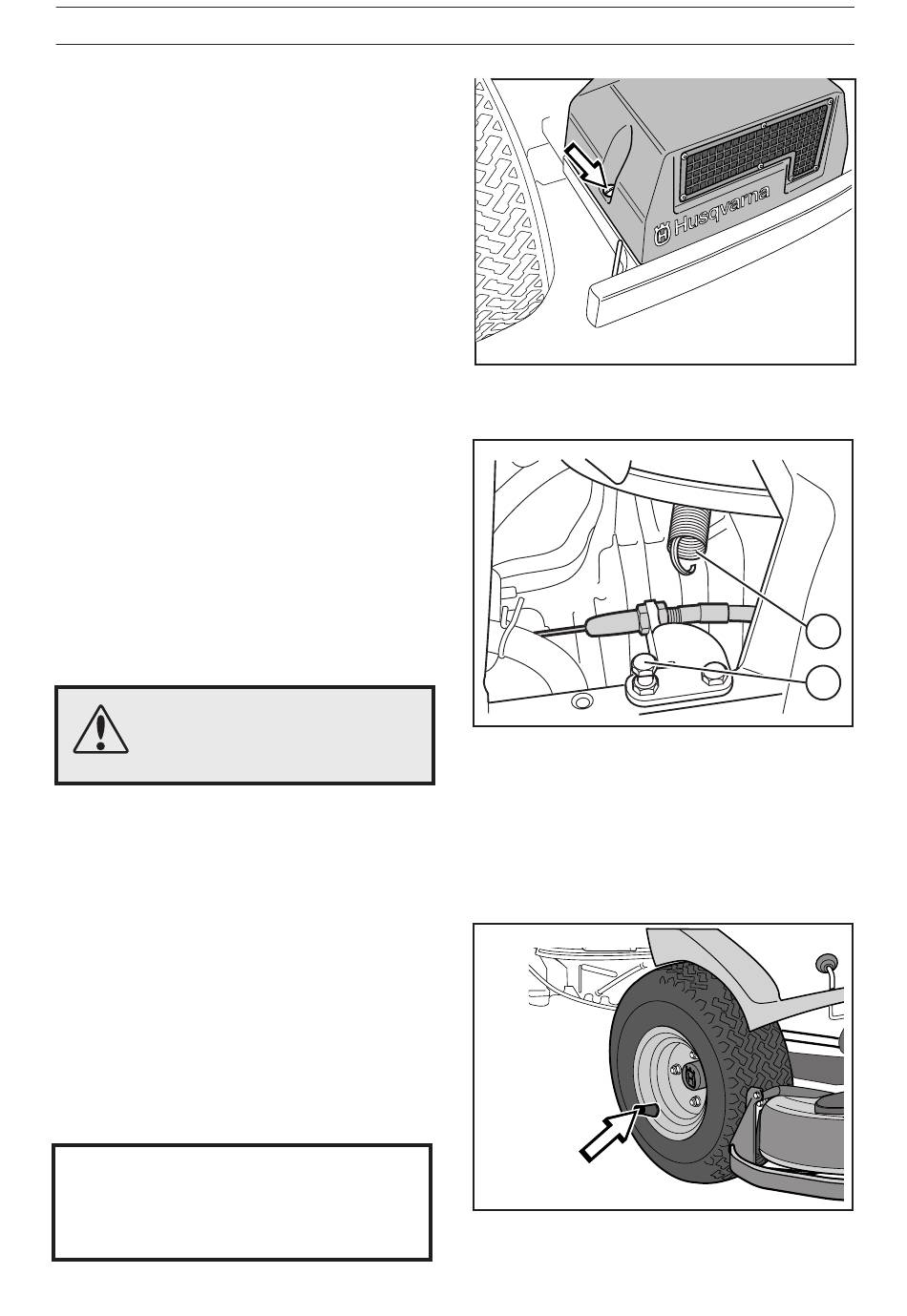 Husqvarna