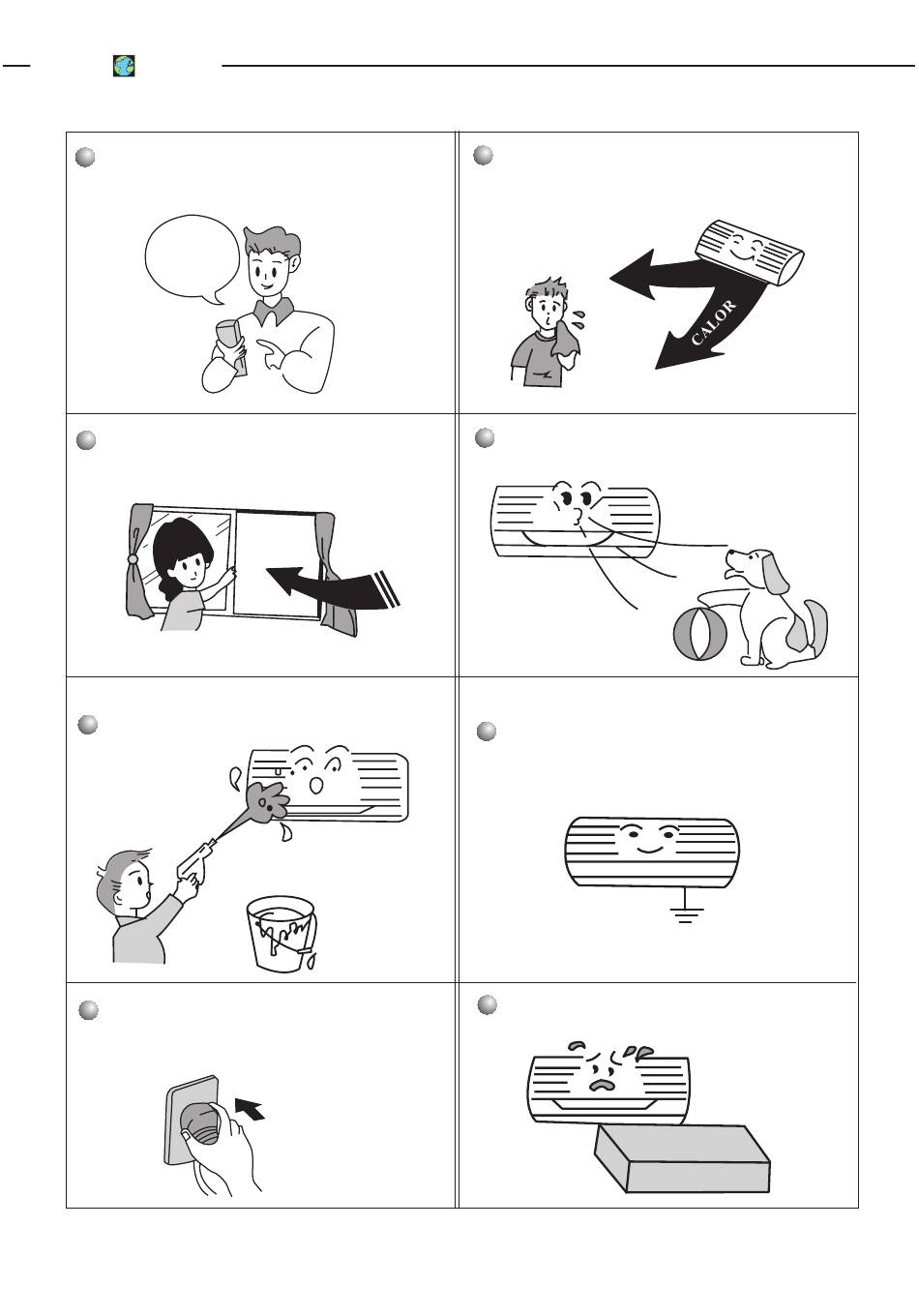 CALOR