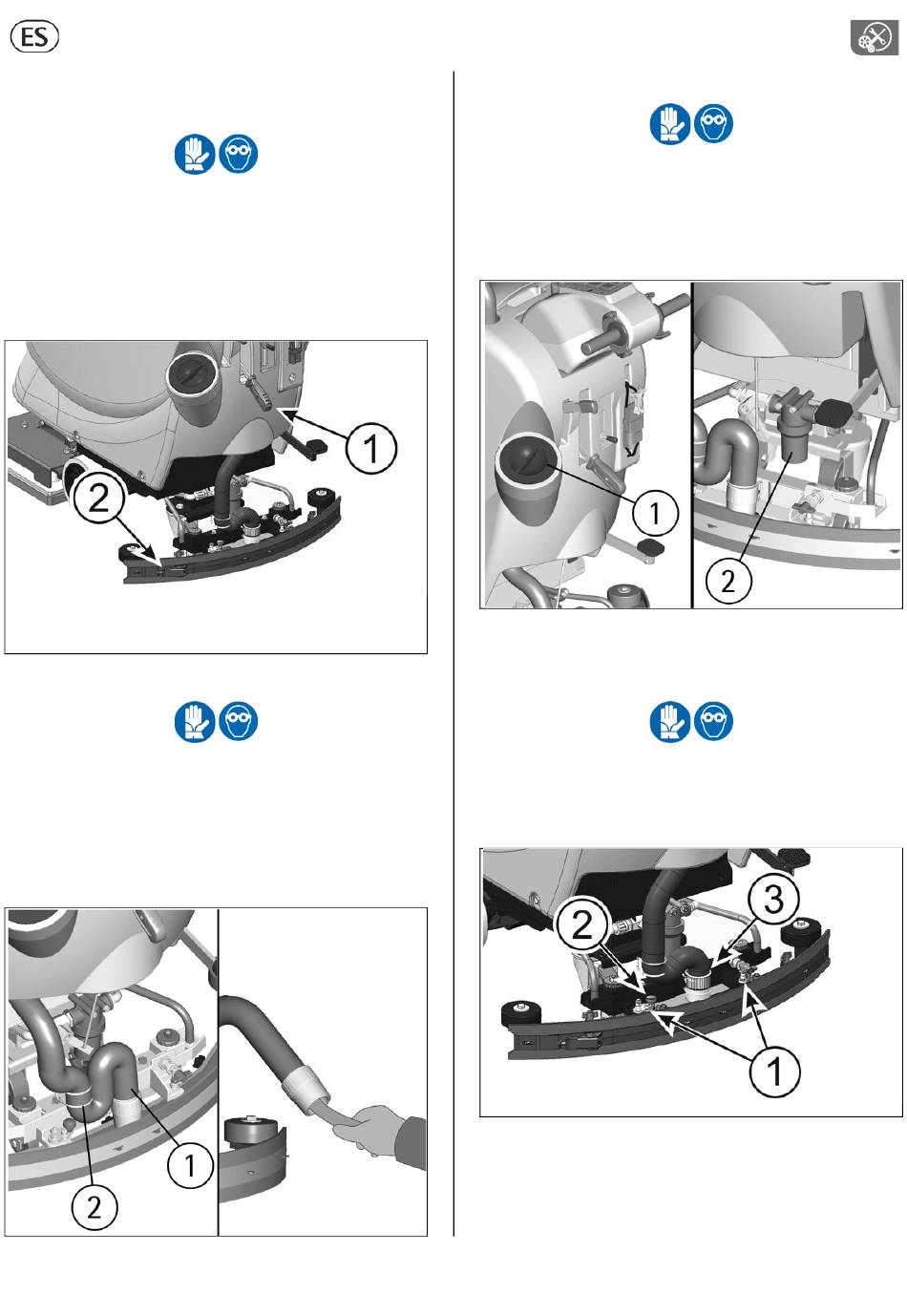 ES

1

2

1

2

1

2

2

3

1