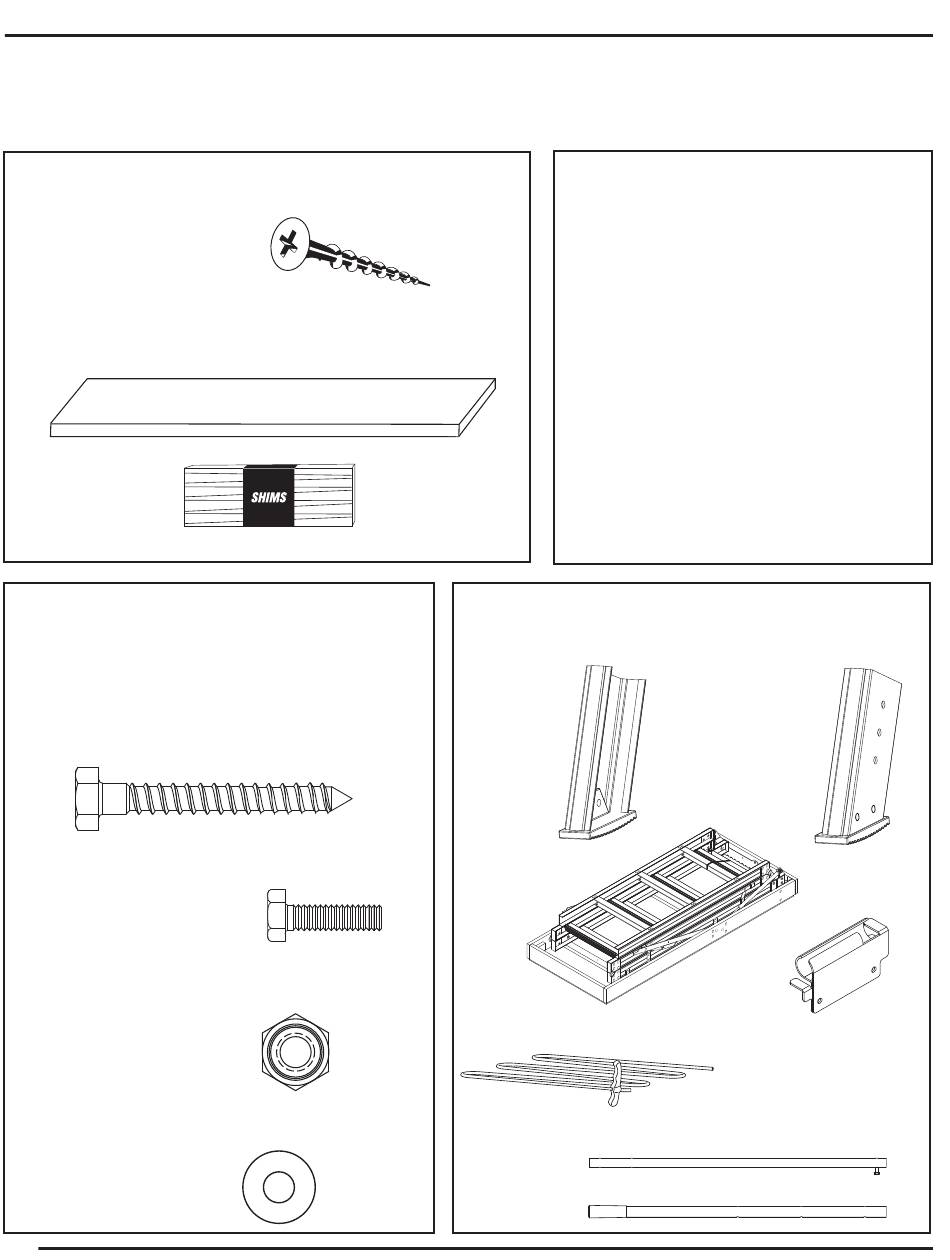 SHIMS