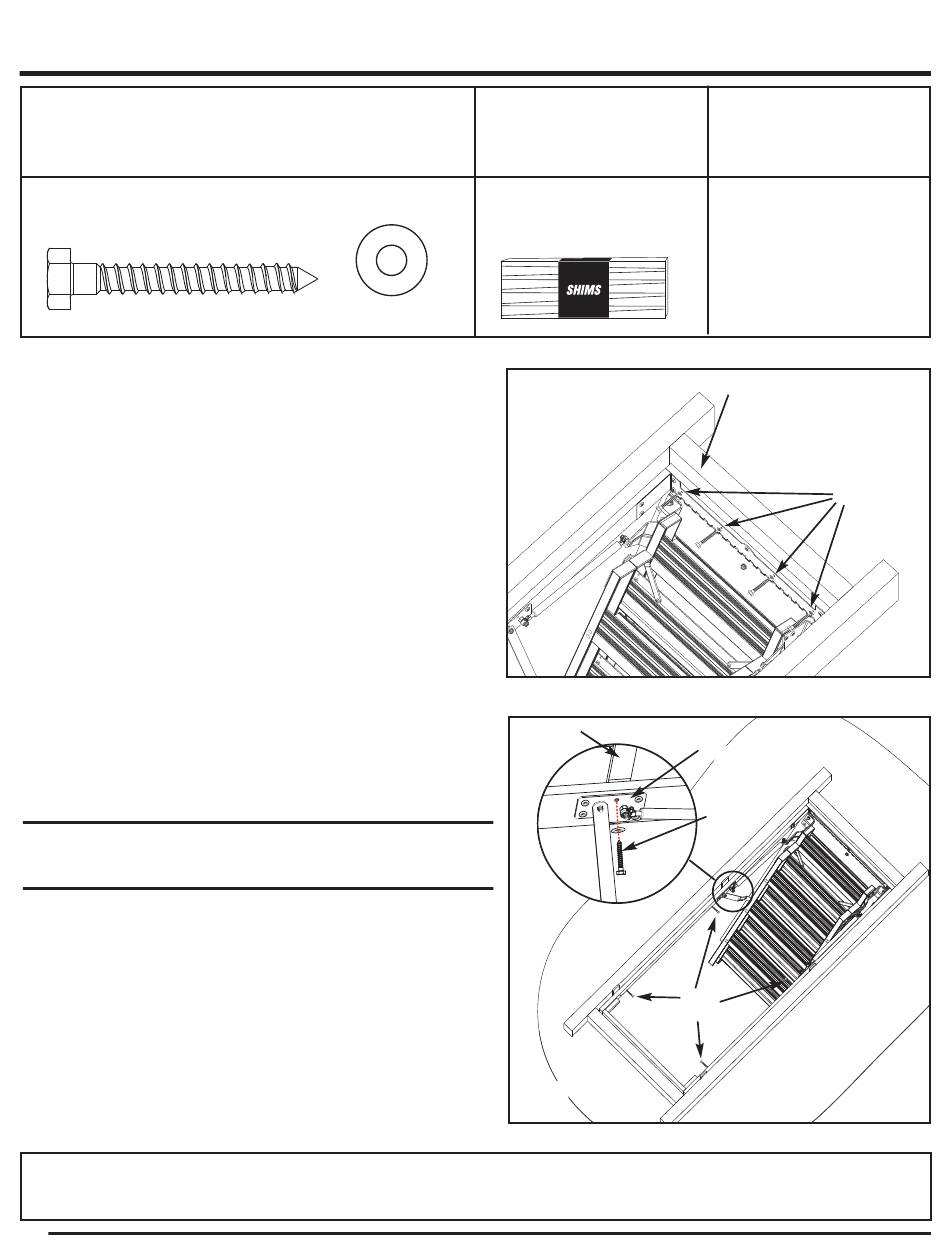 SHIMS