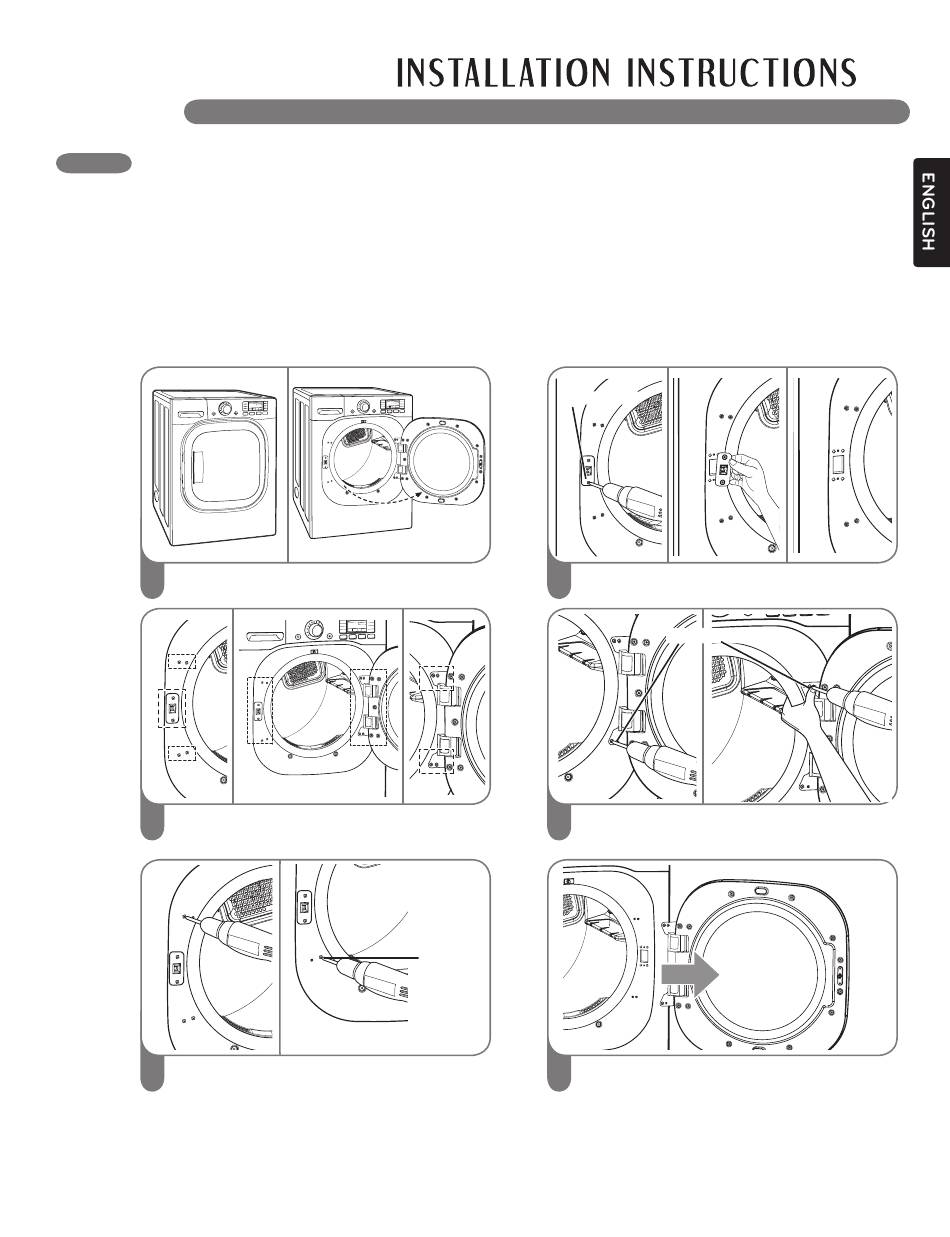 INSTALLATION INSTRUCTIONS

ENGLISH