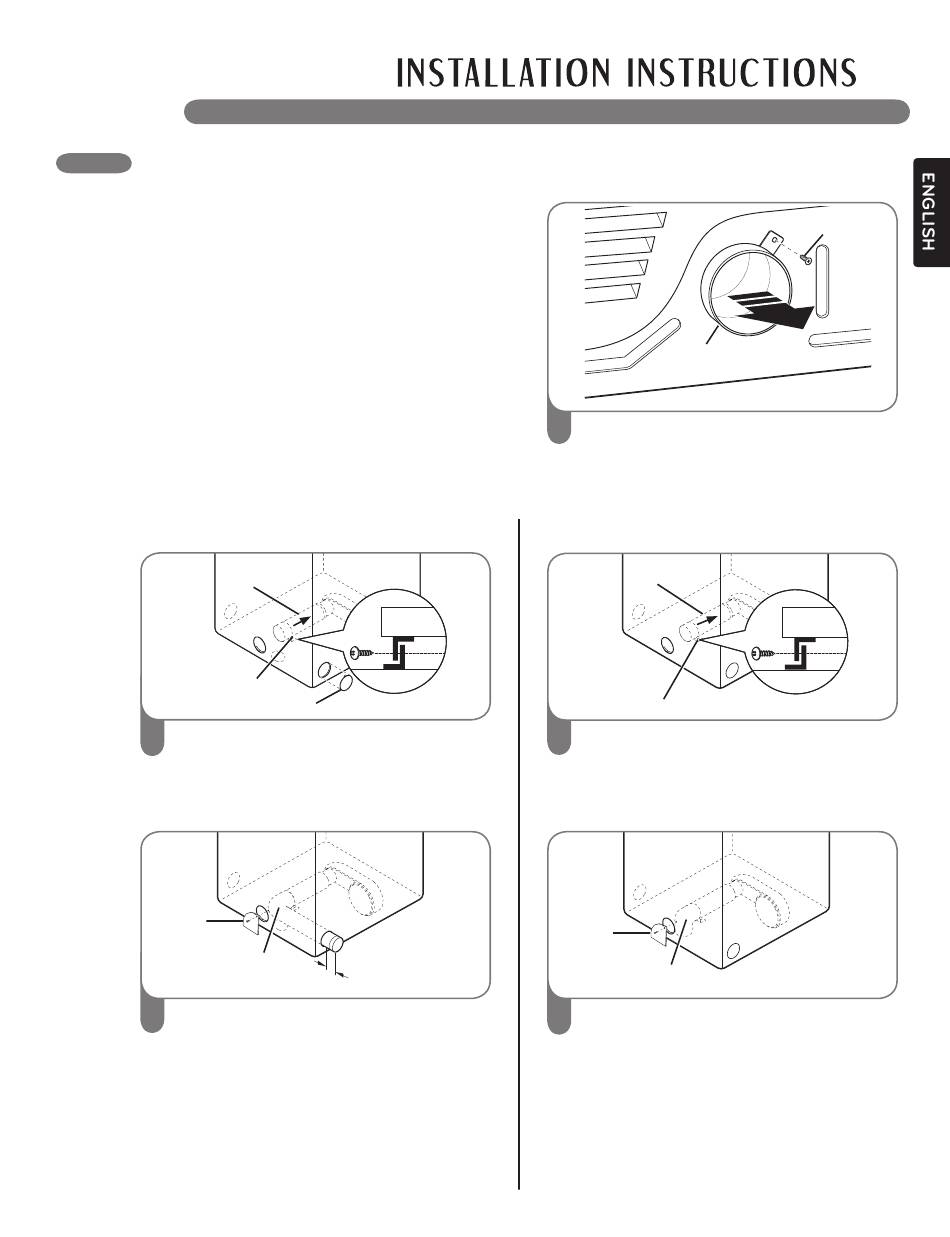 INSTALLATION INSTRUCTIONS

ENGLISH