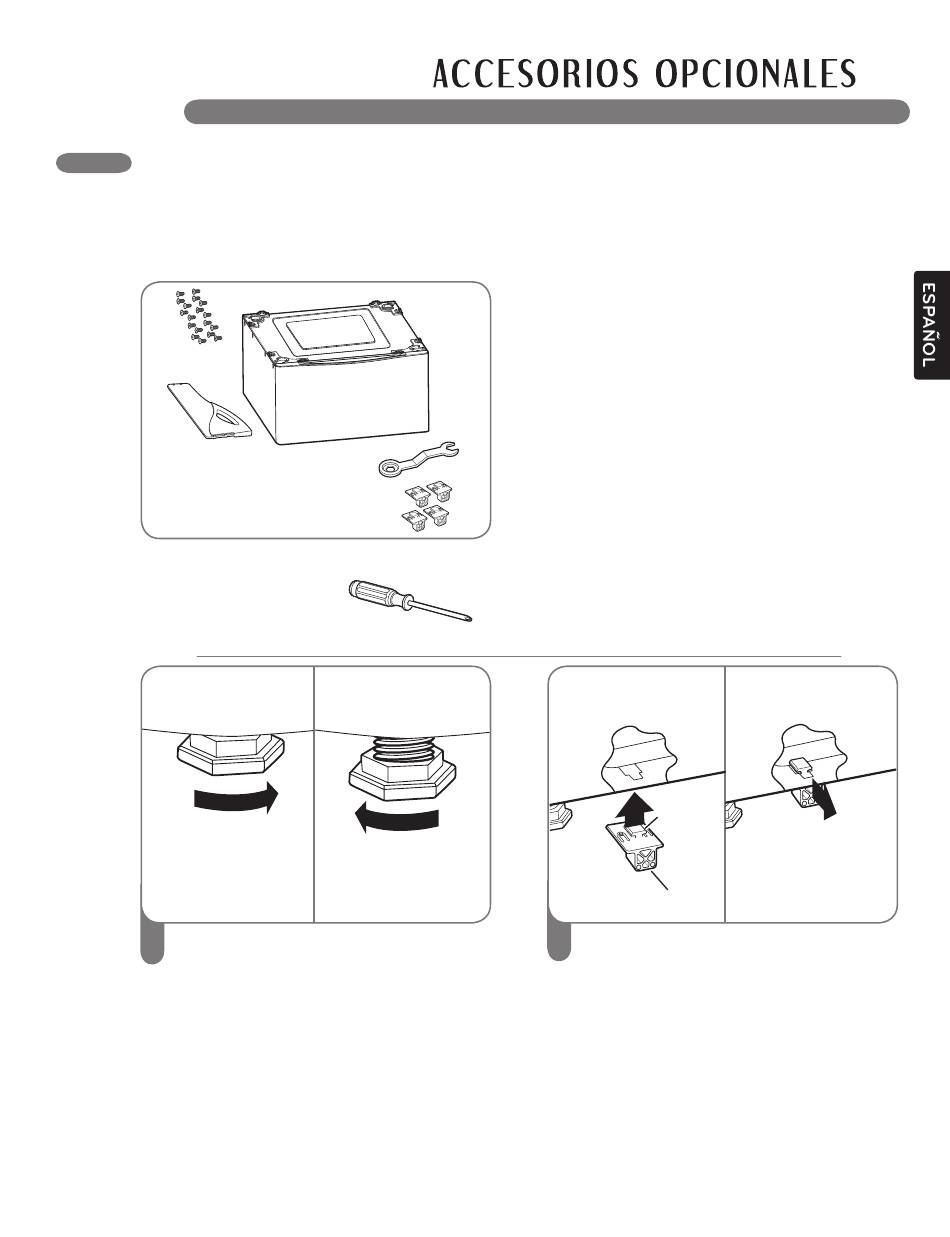 ACCESORIOS OPCIONALES

ESPAÑOL