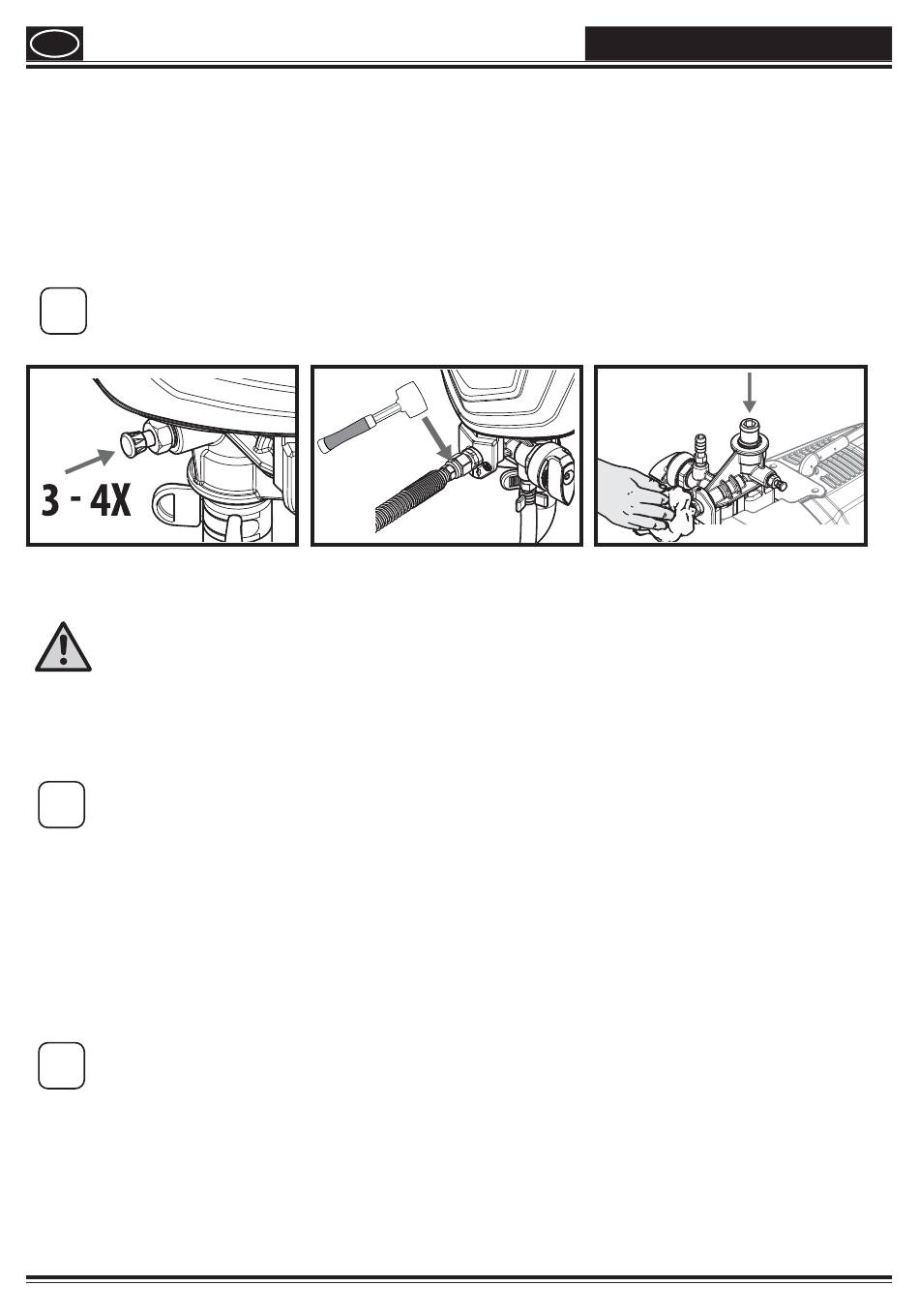 3 - 4X