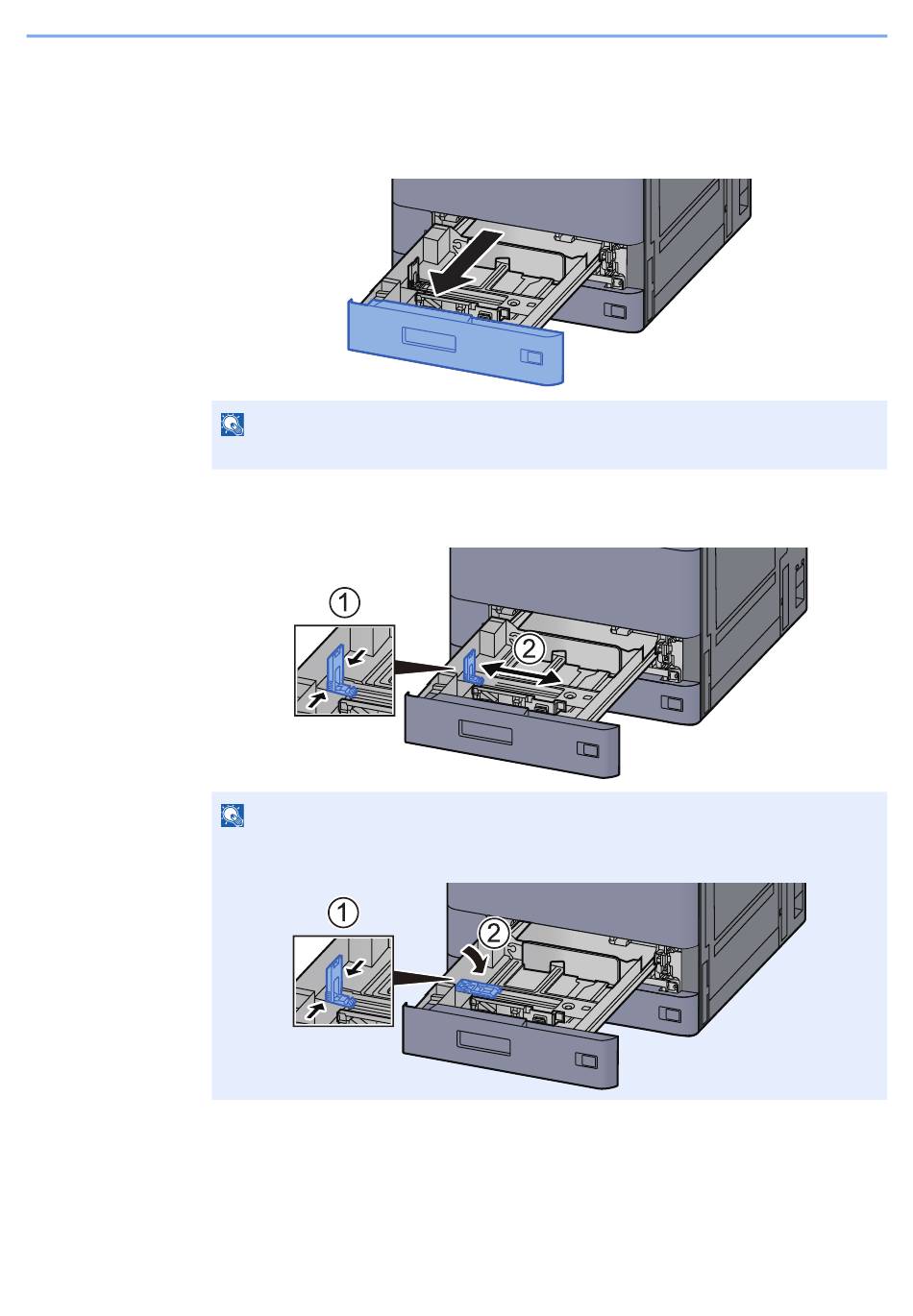 ①

②

①

②