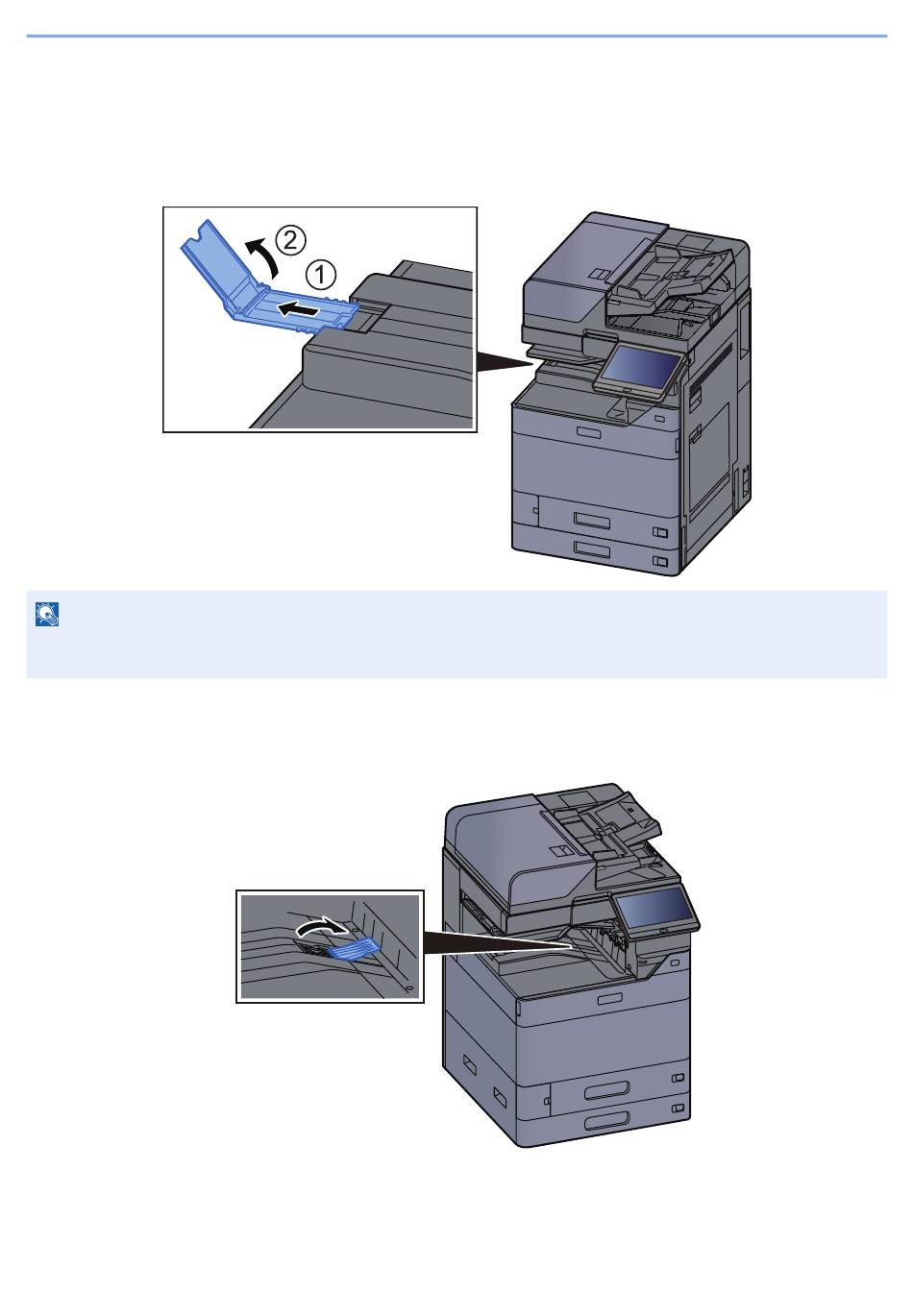 ②
①