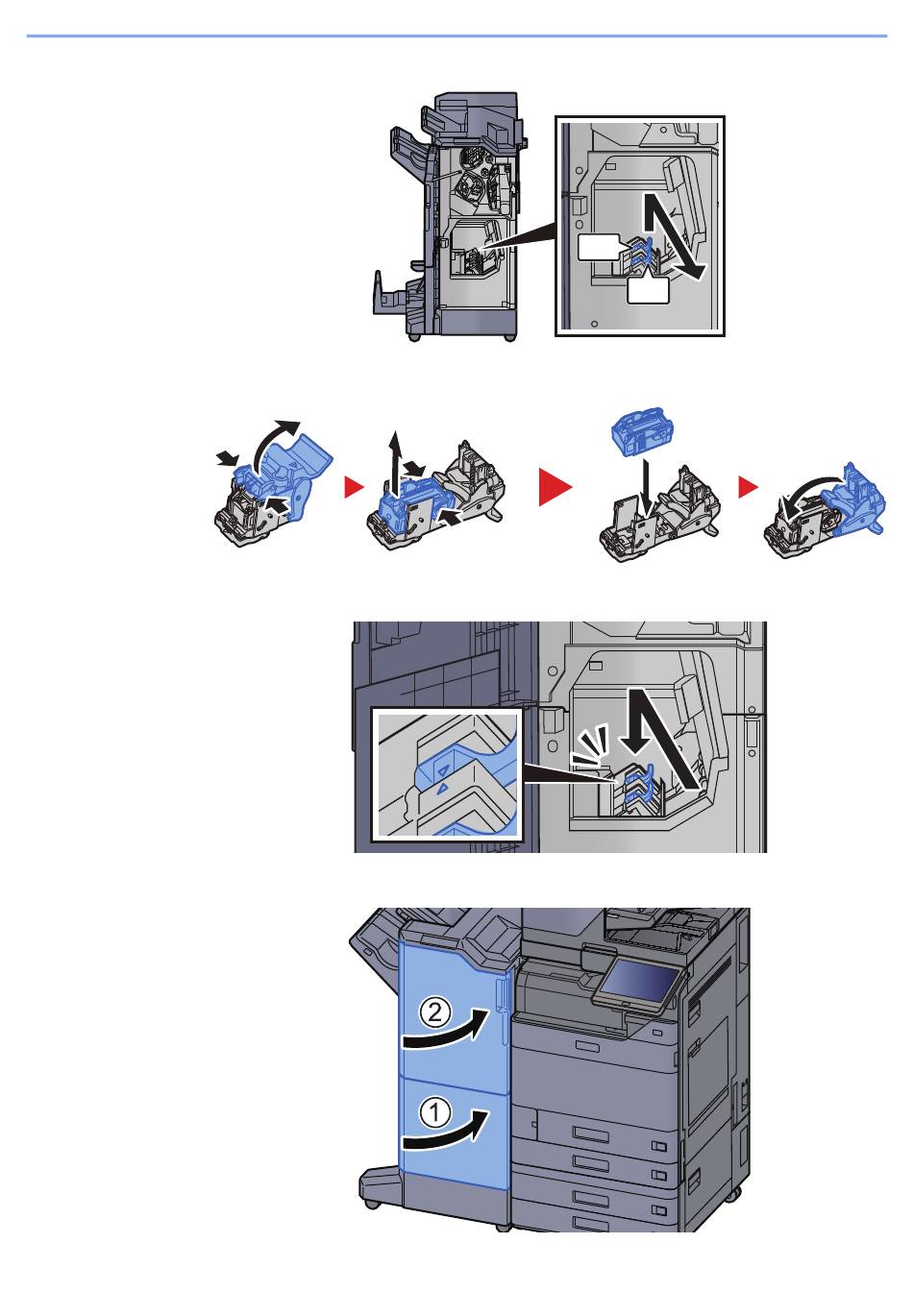 ②

①