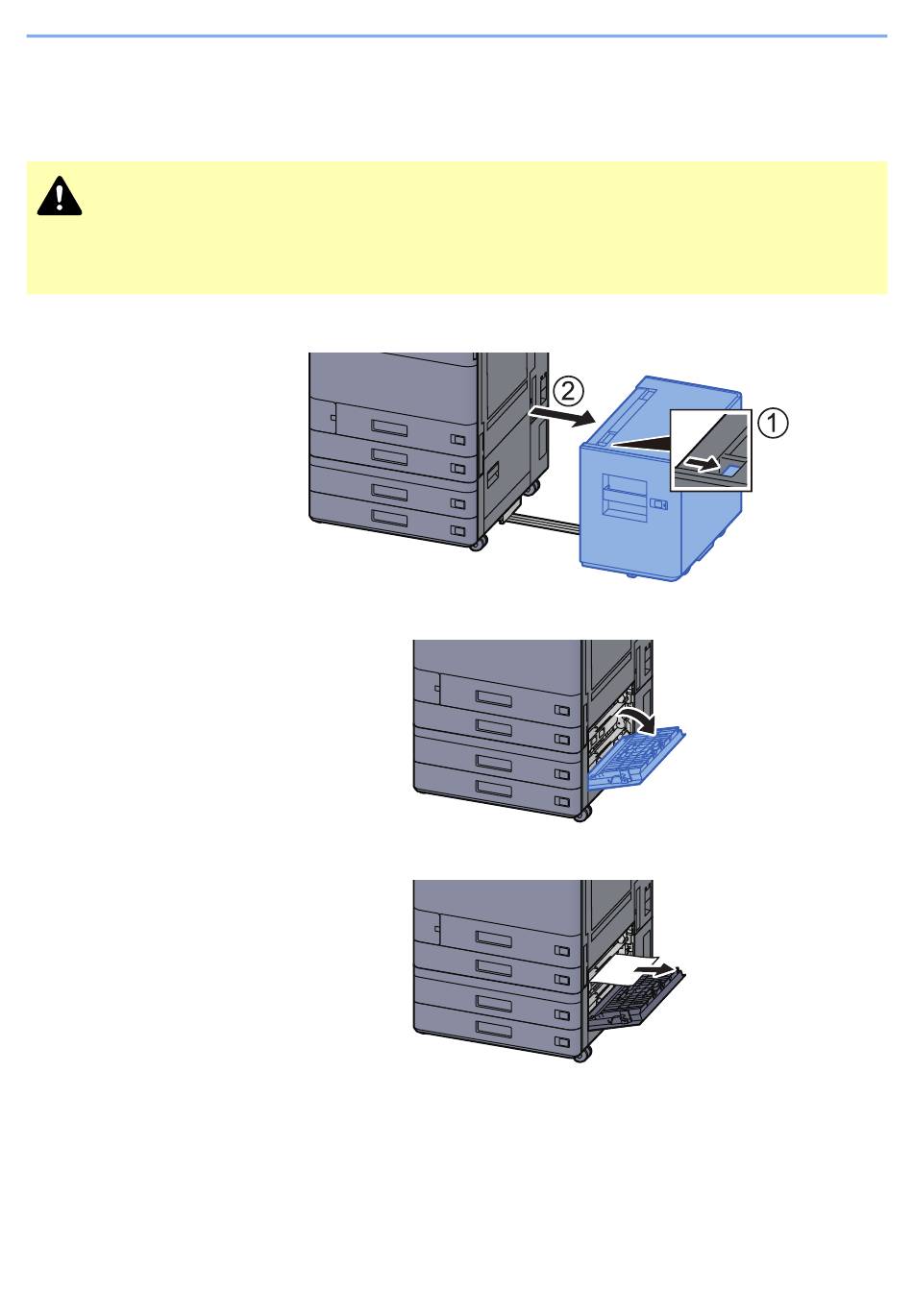 ②

①