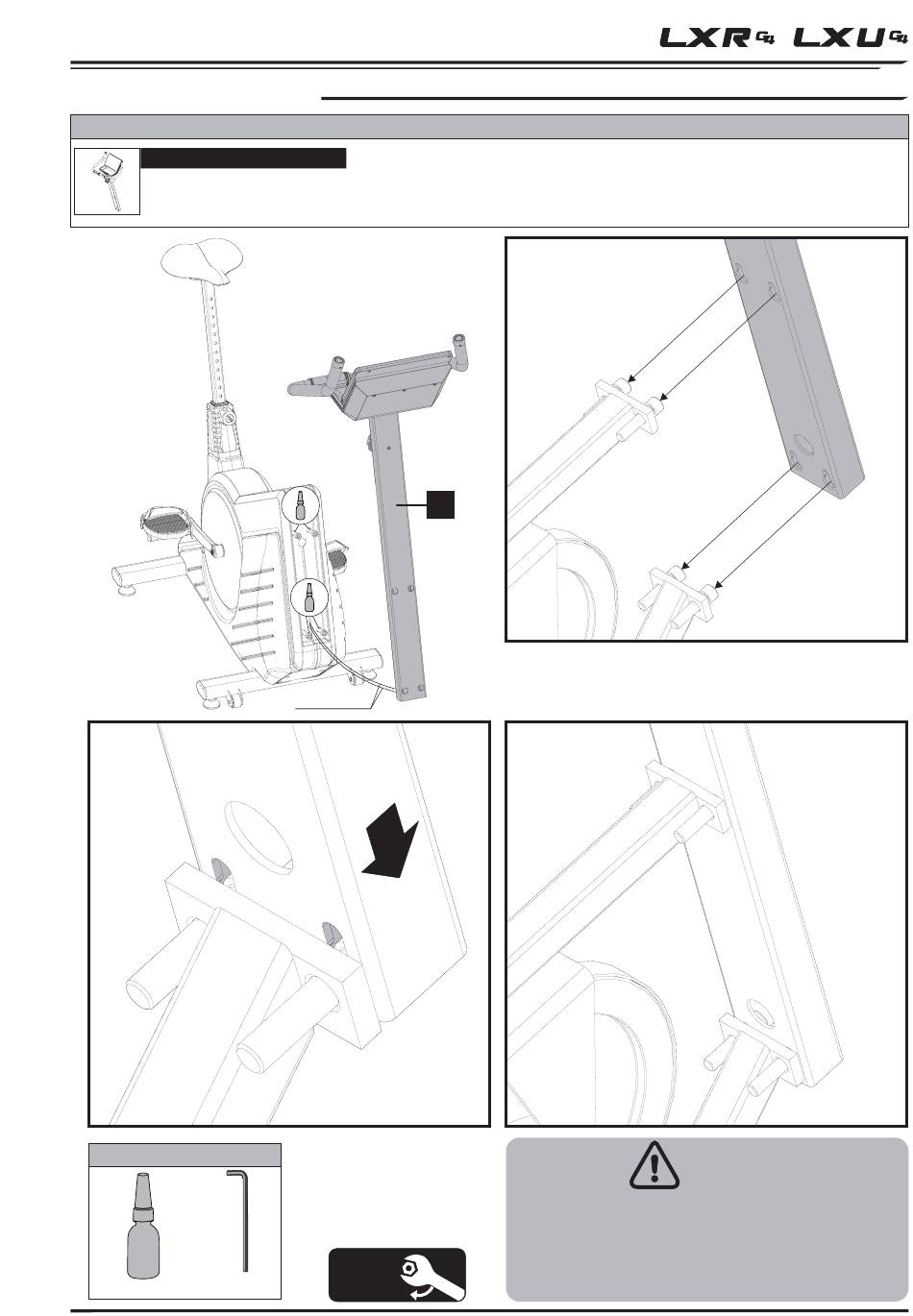 LXR G4 LXU G4