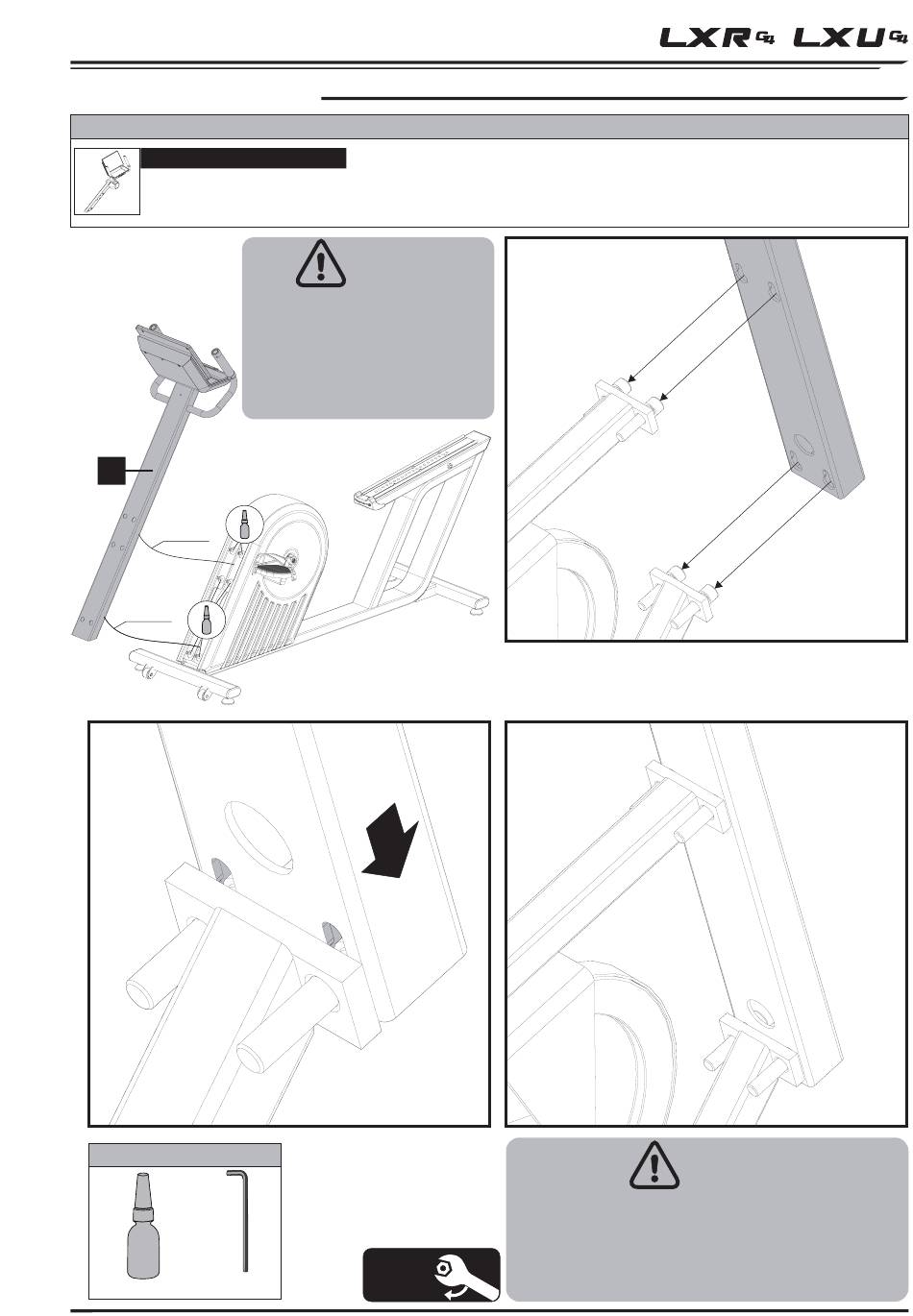 LXR G4 LXU G4