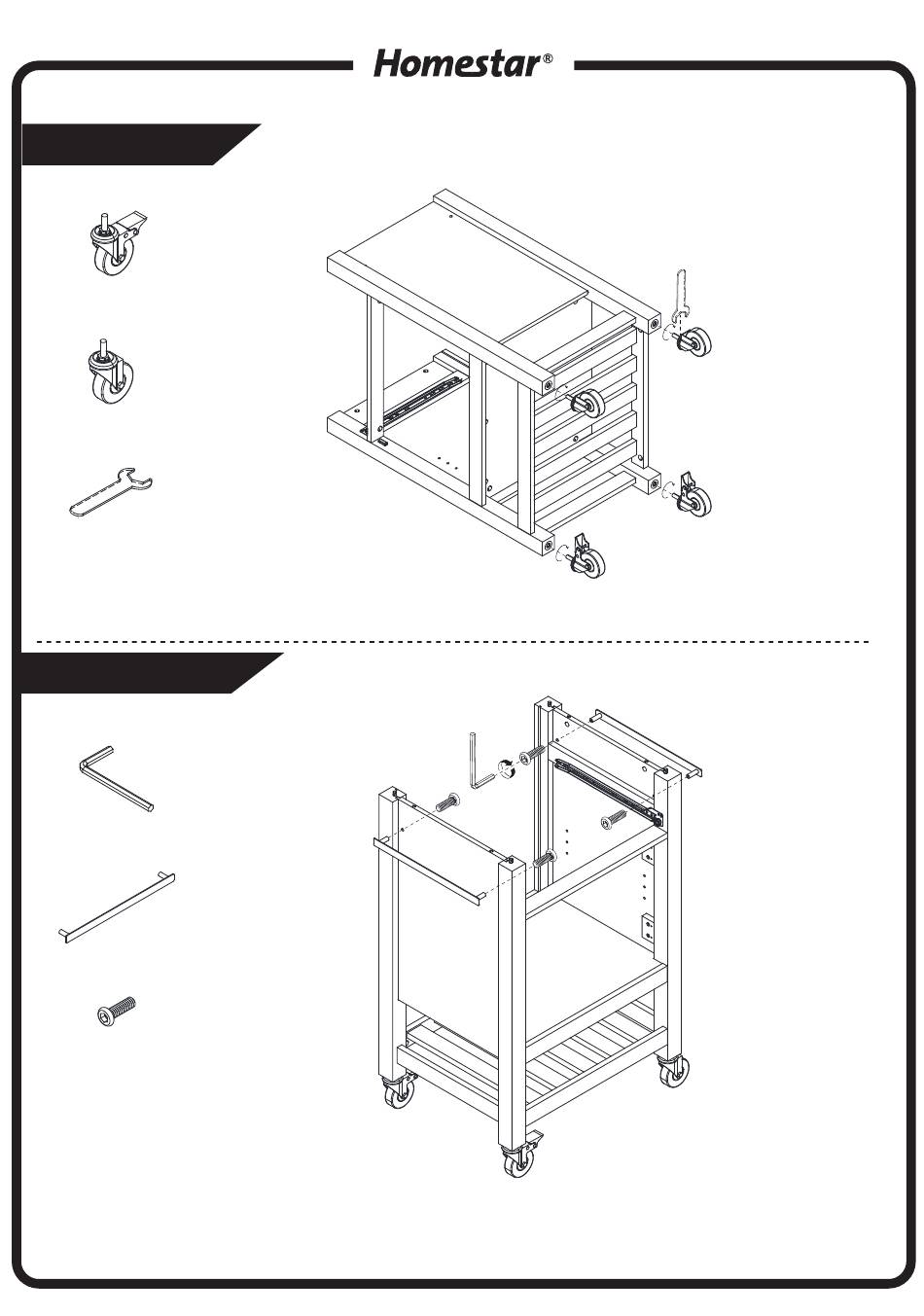 Homestar®