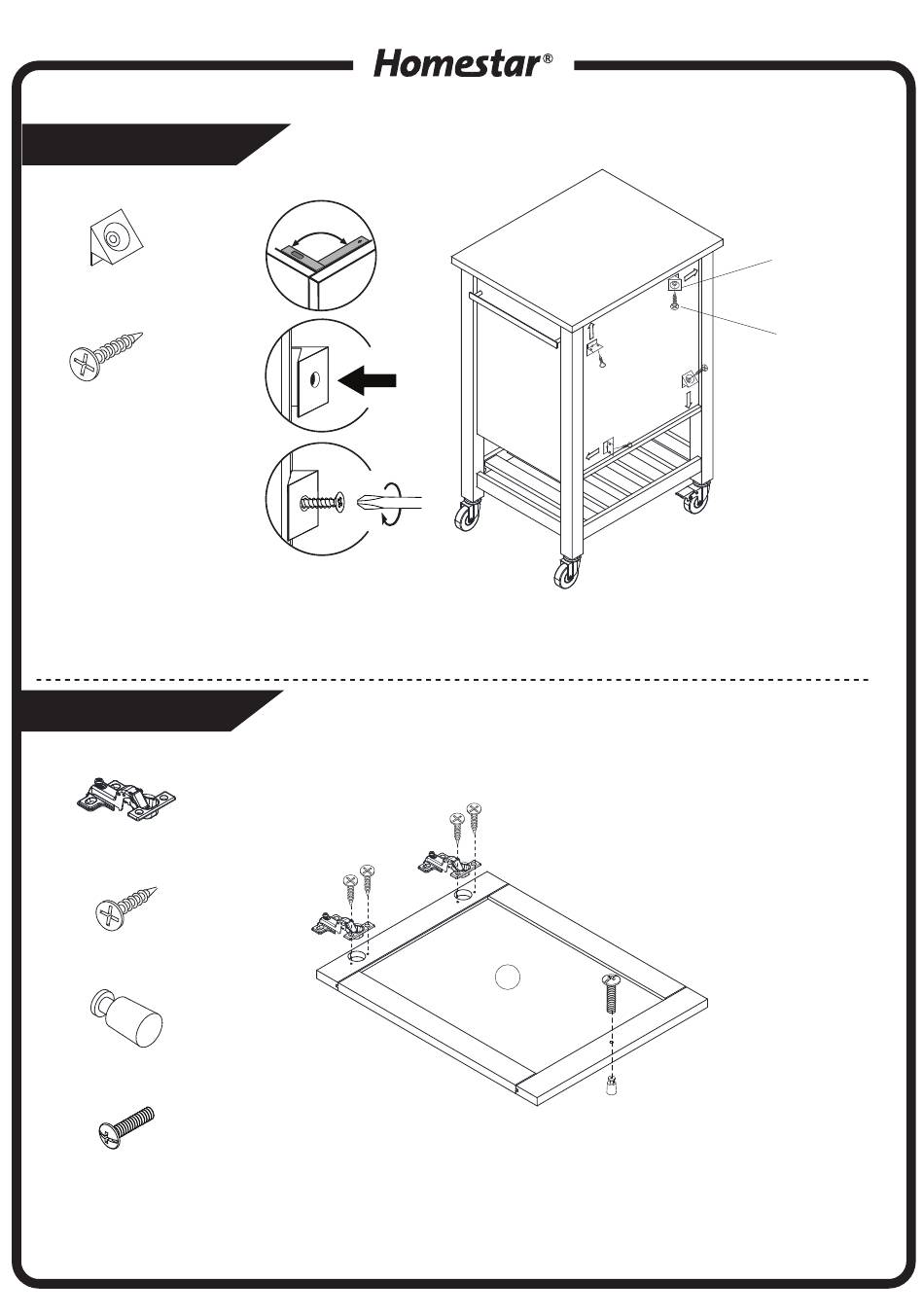 Homestar®