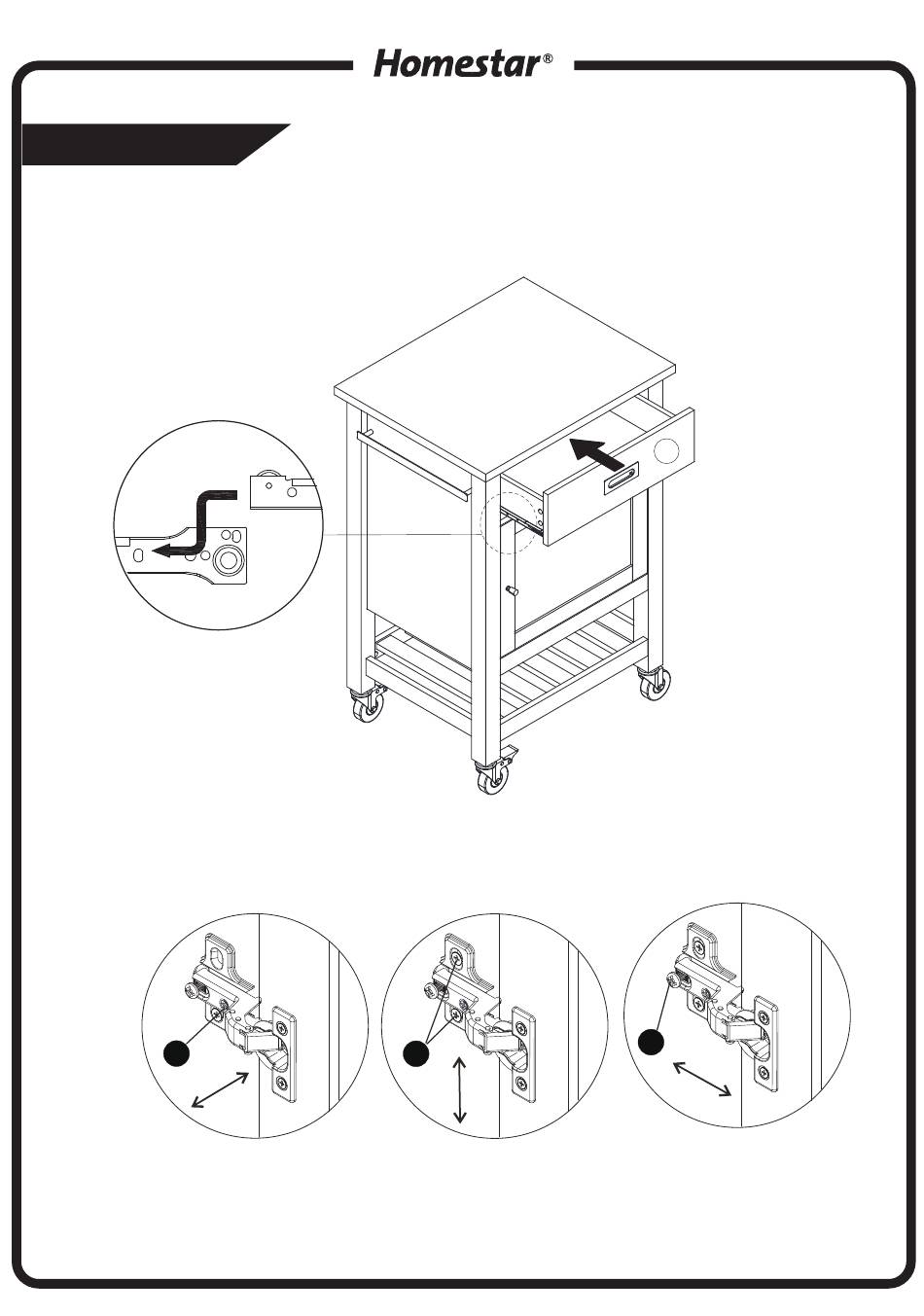 Homestar®