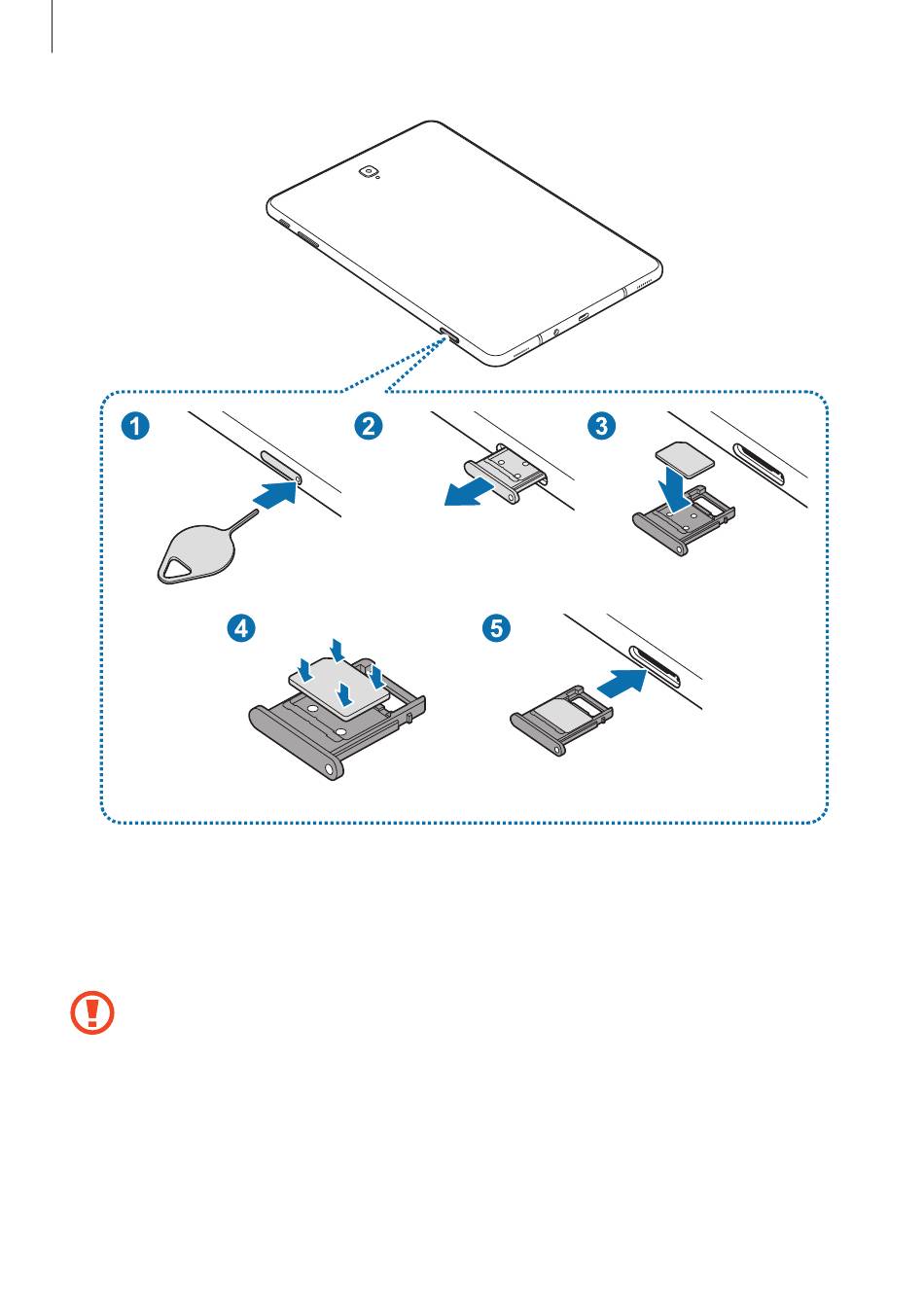 1

2

3

4

5