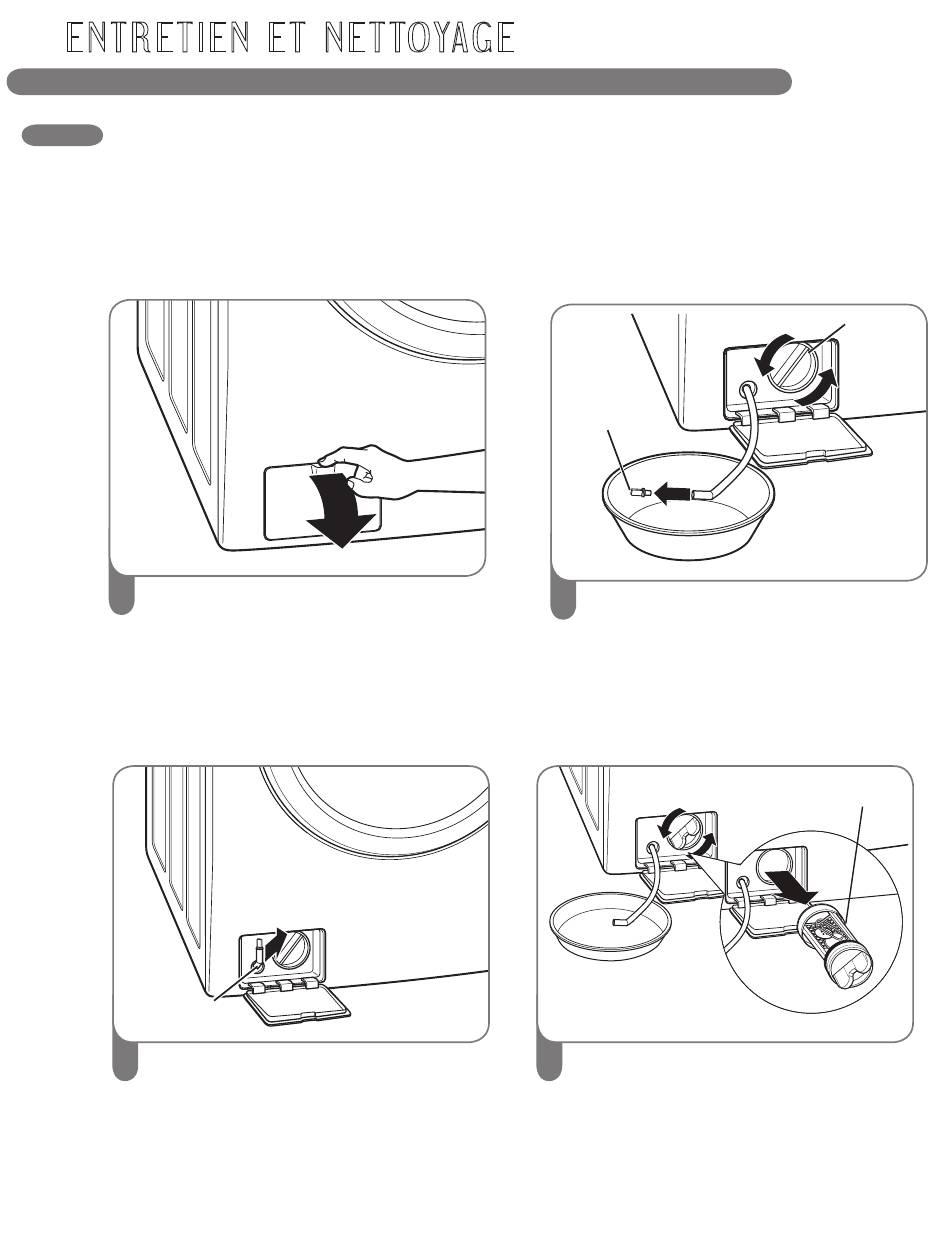 ENTRETIEN ET NETTOYAGE