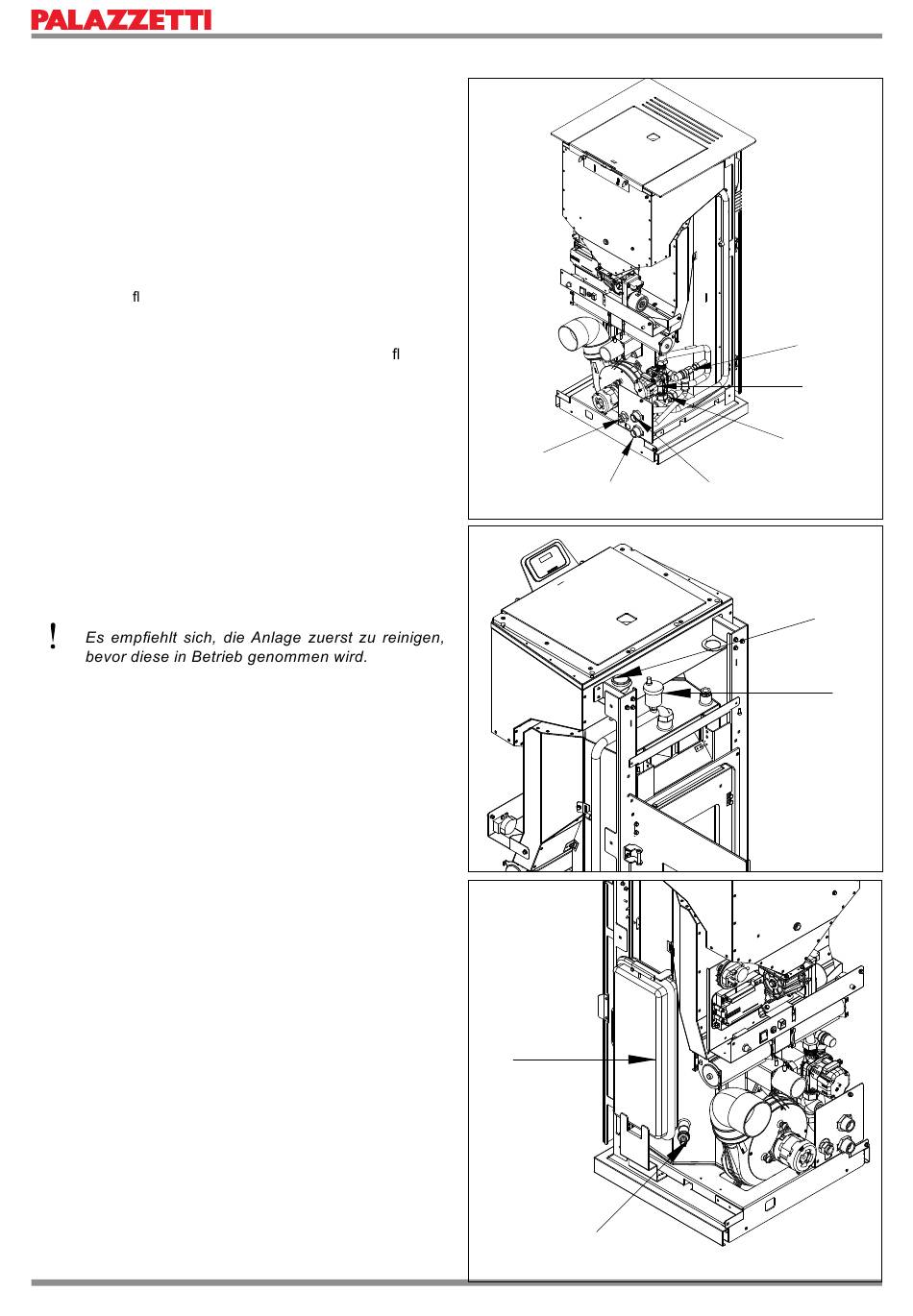 PALAZZETTI

fl

fl

!

Es empfiehlt sich, die Anlage zuerst zu reinigen, bevor diese in Betrieb genommen wird.