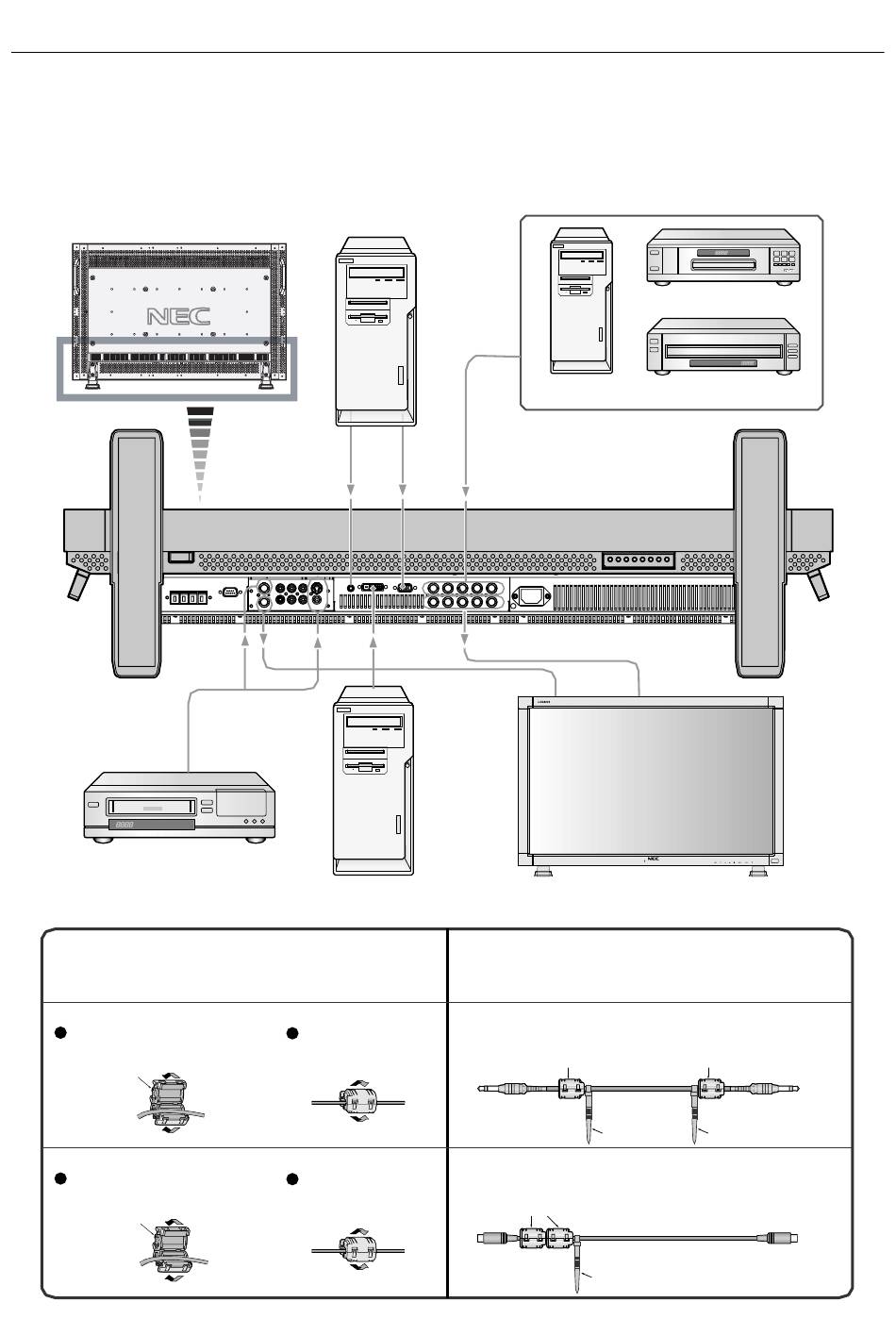 NEC

NEC