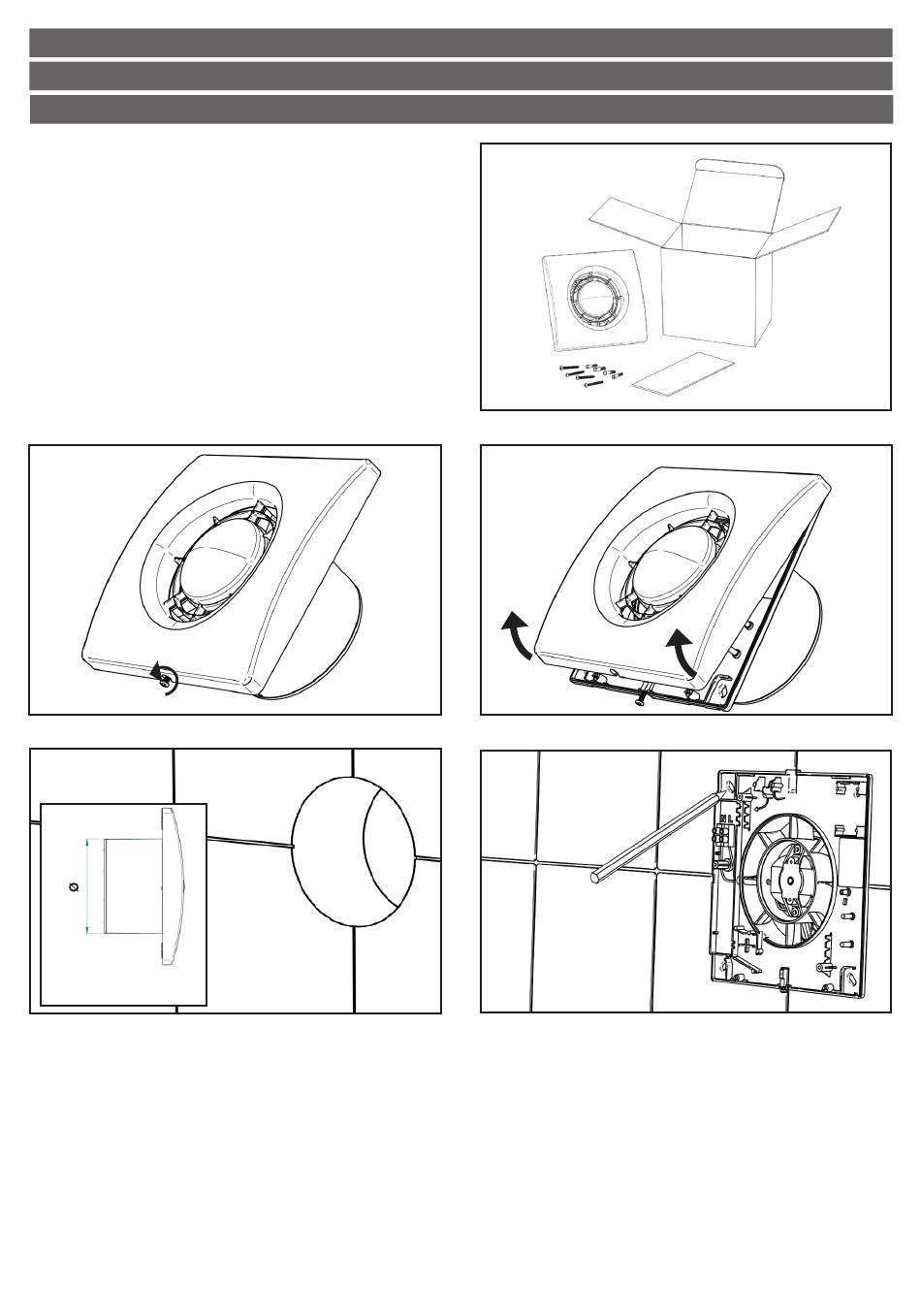 Ø