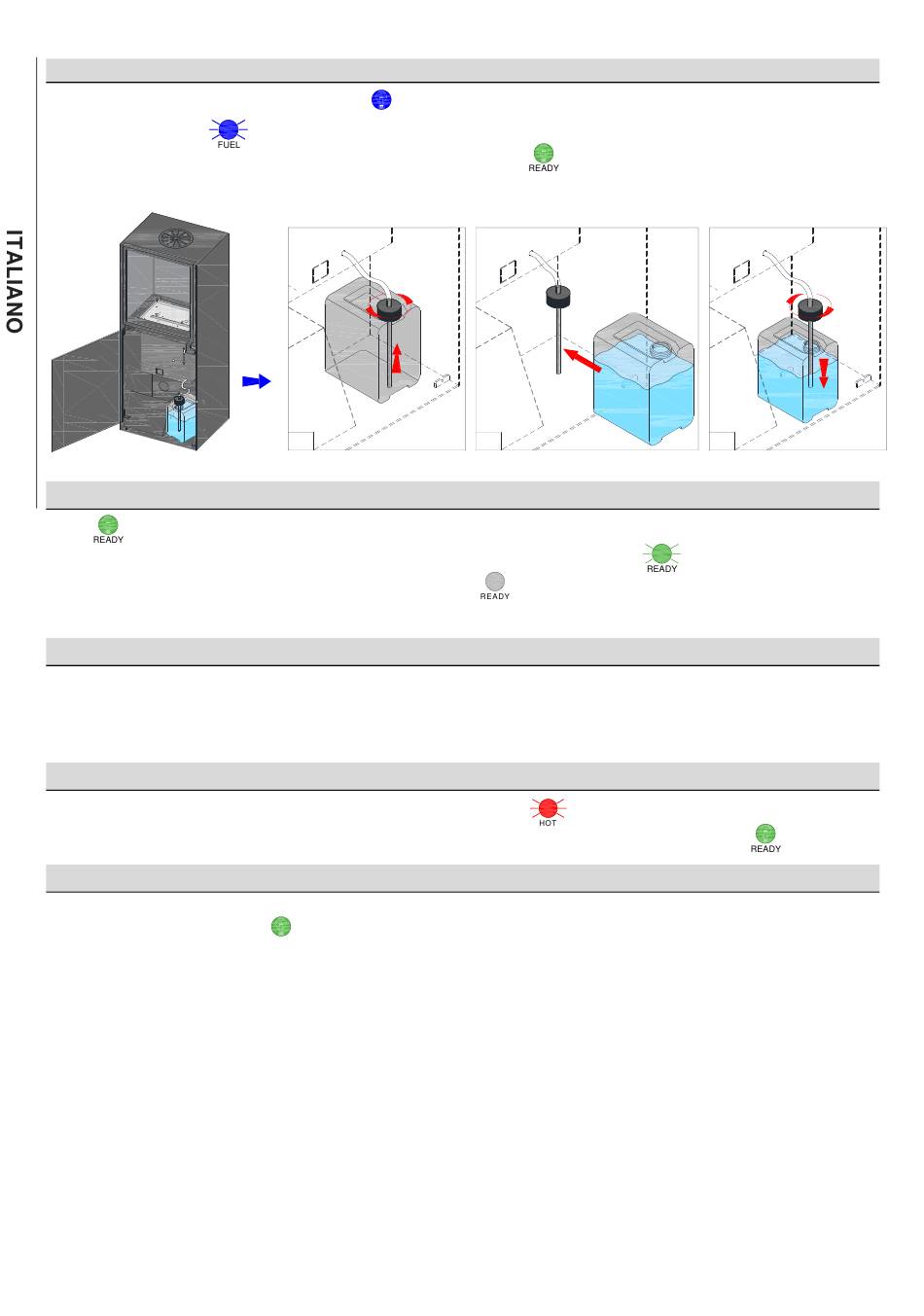 ITALIANO

FUEL

READY

READY

READY

READY

HOT

READY