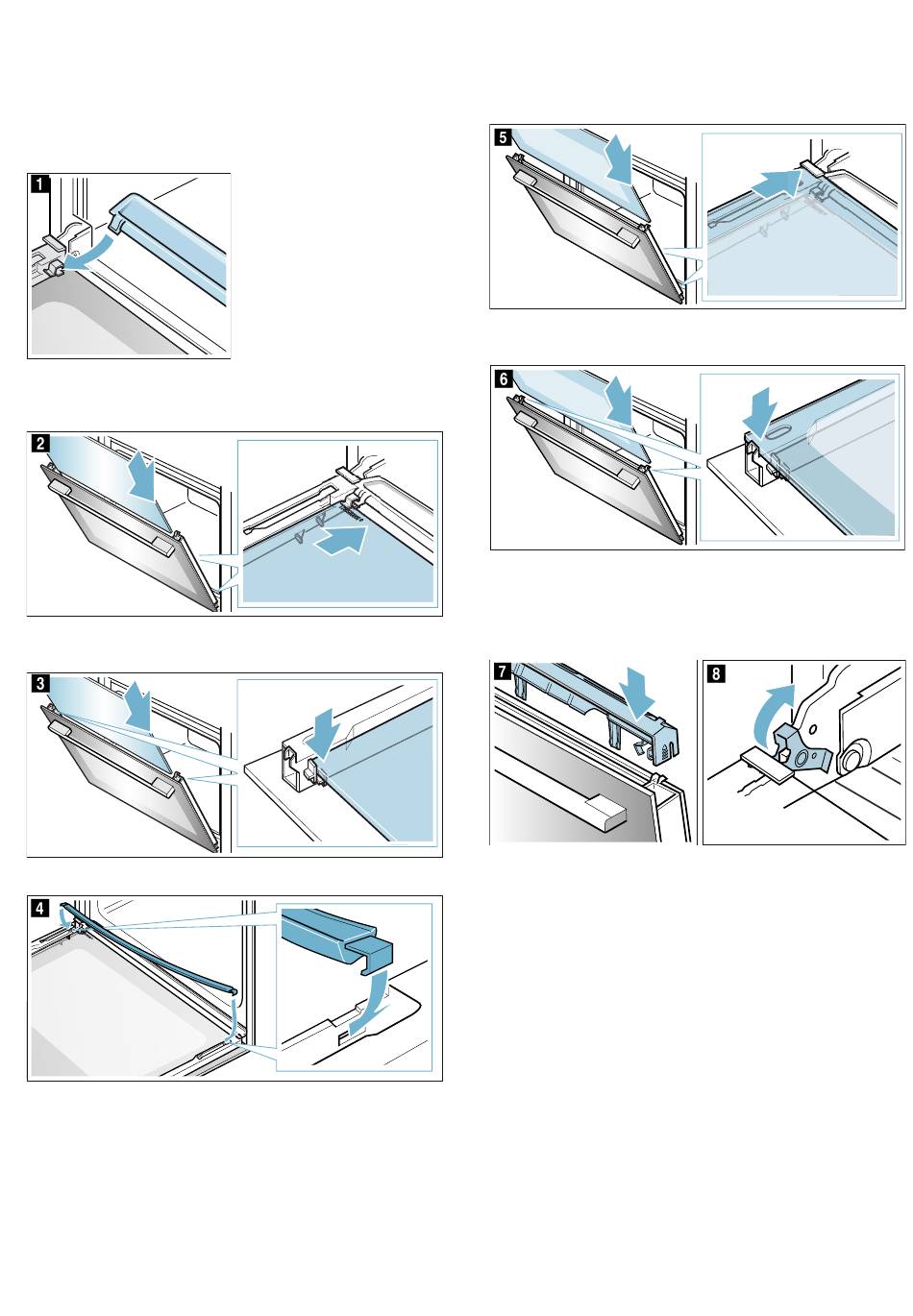 1

2

3

4

5

6

7

8