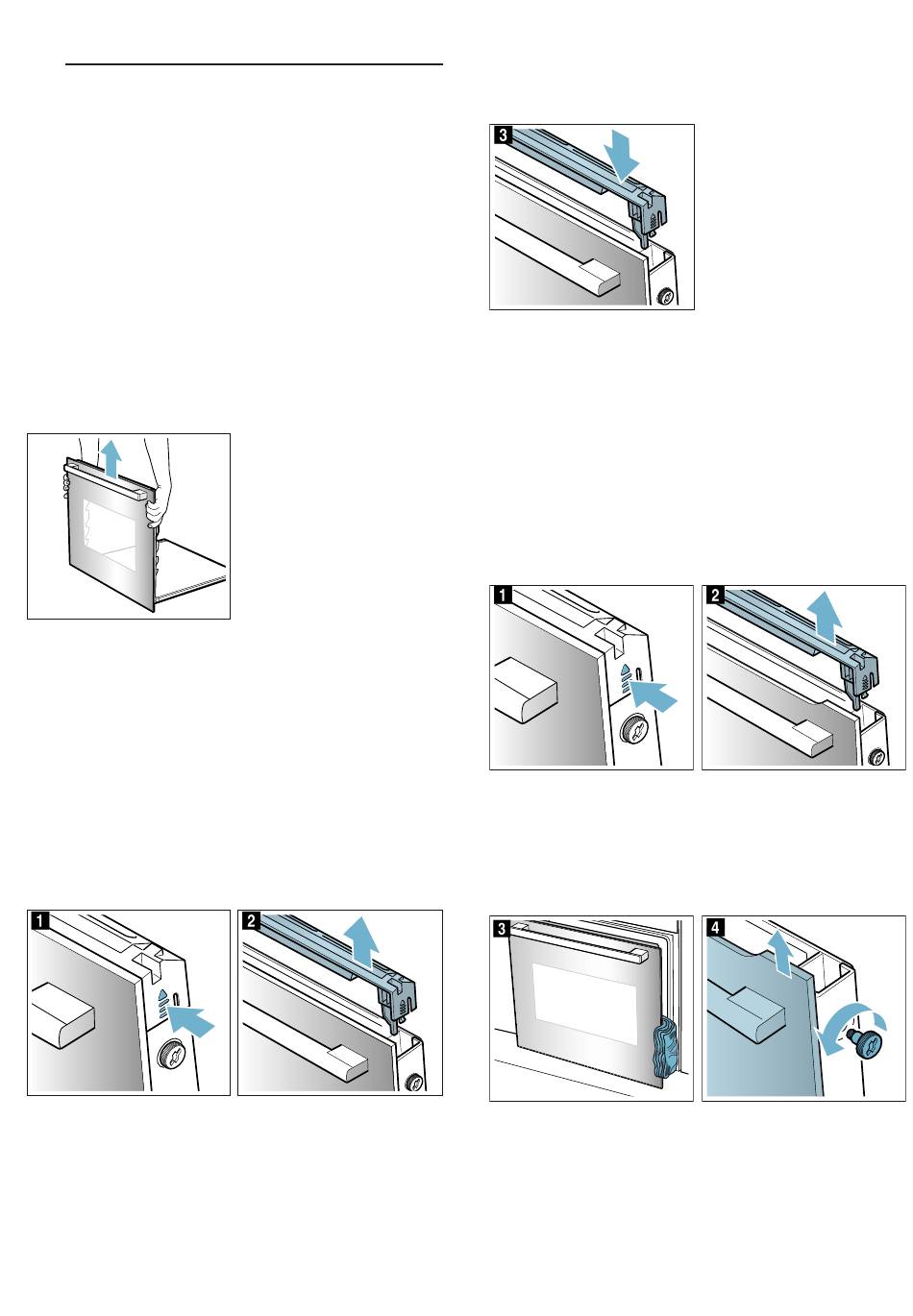 3

1

2

1

2

3

4