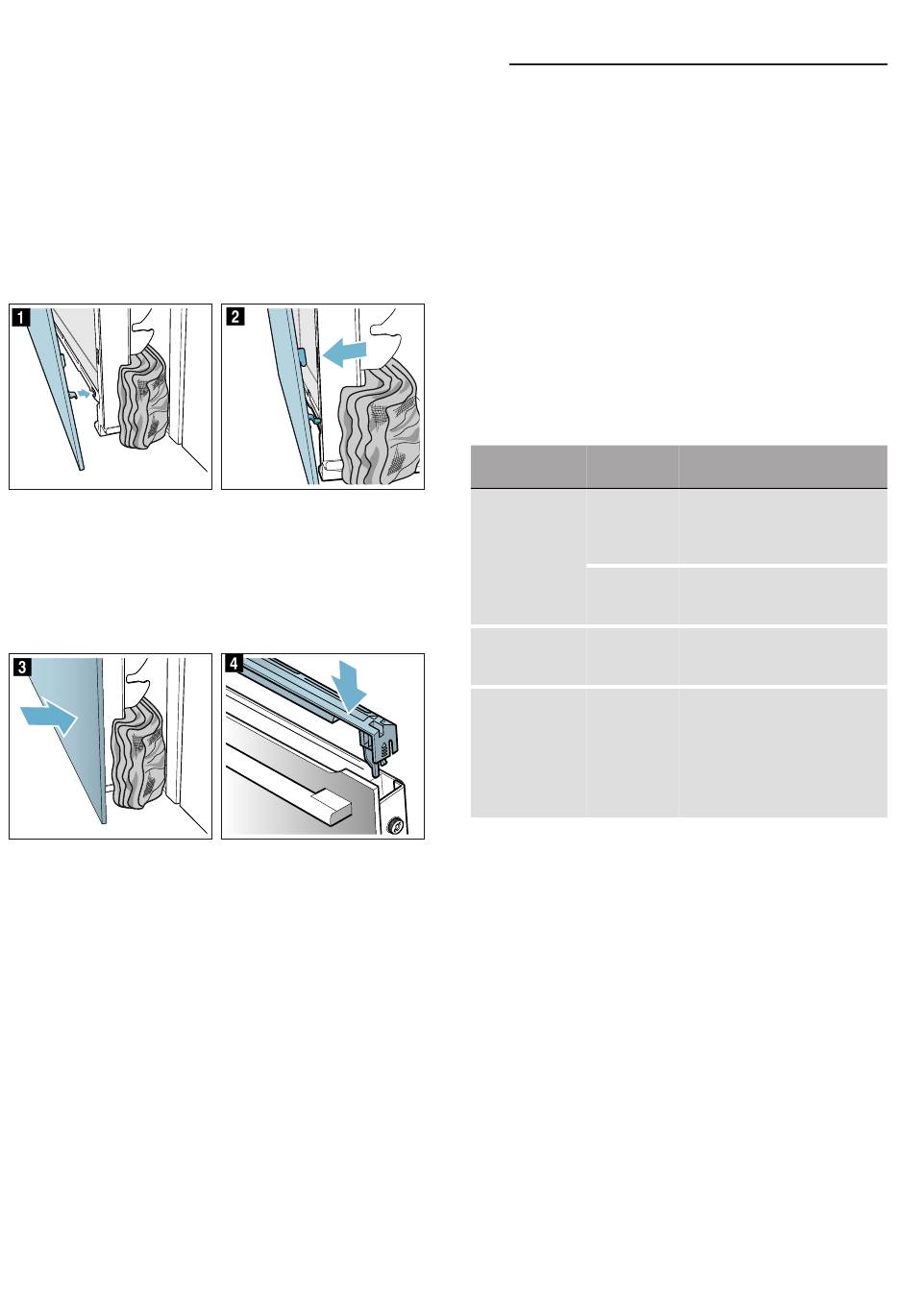 1

2

3

4