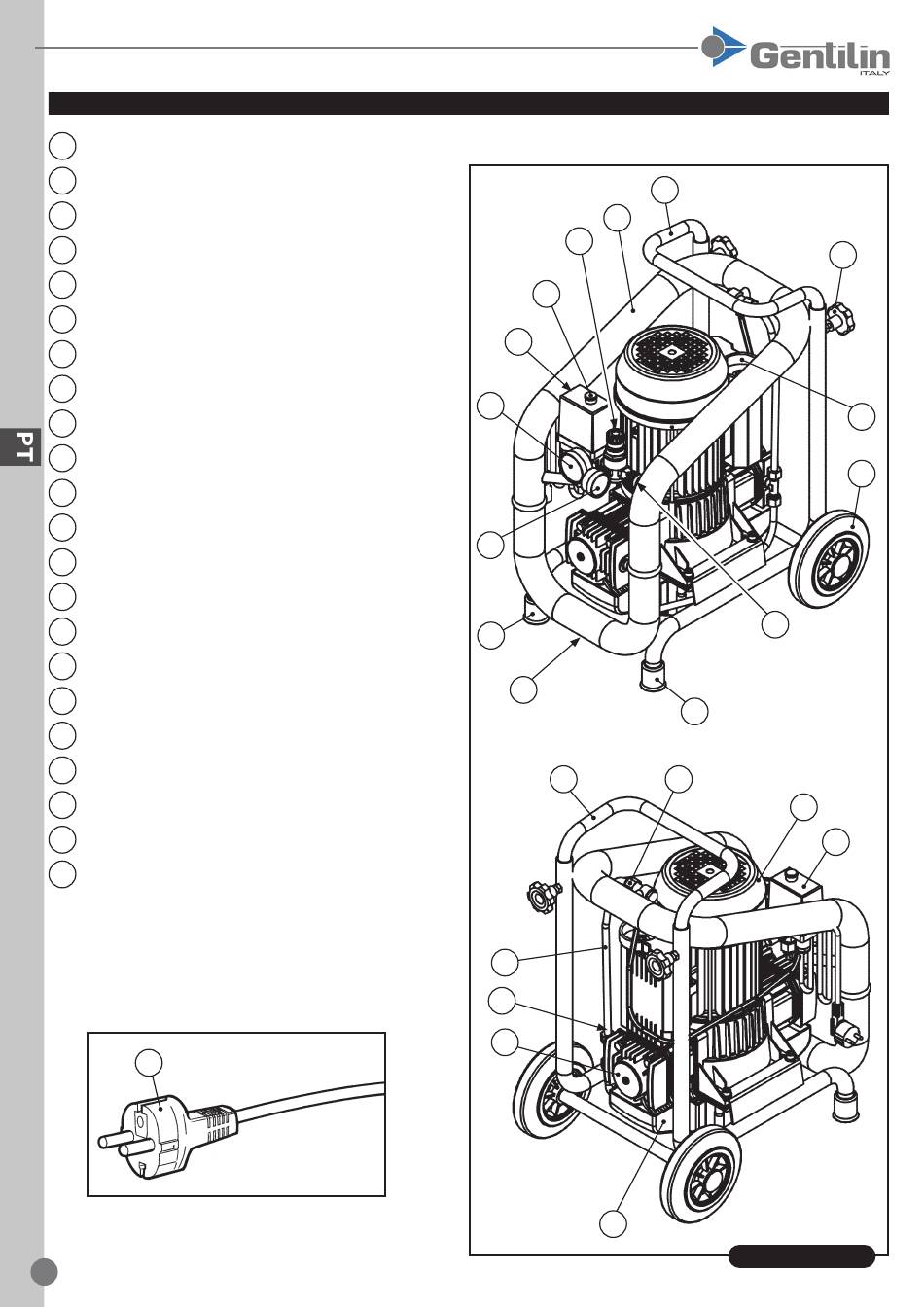 Gentilin
ITALY

PT