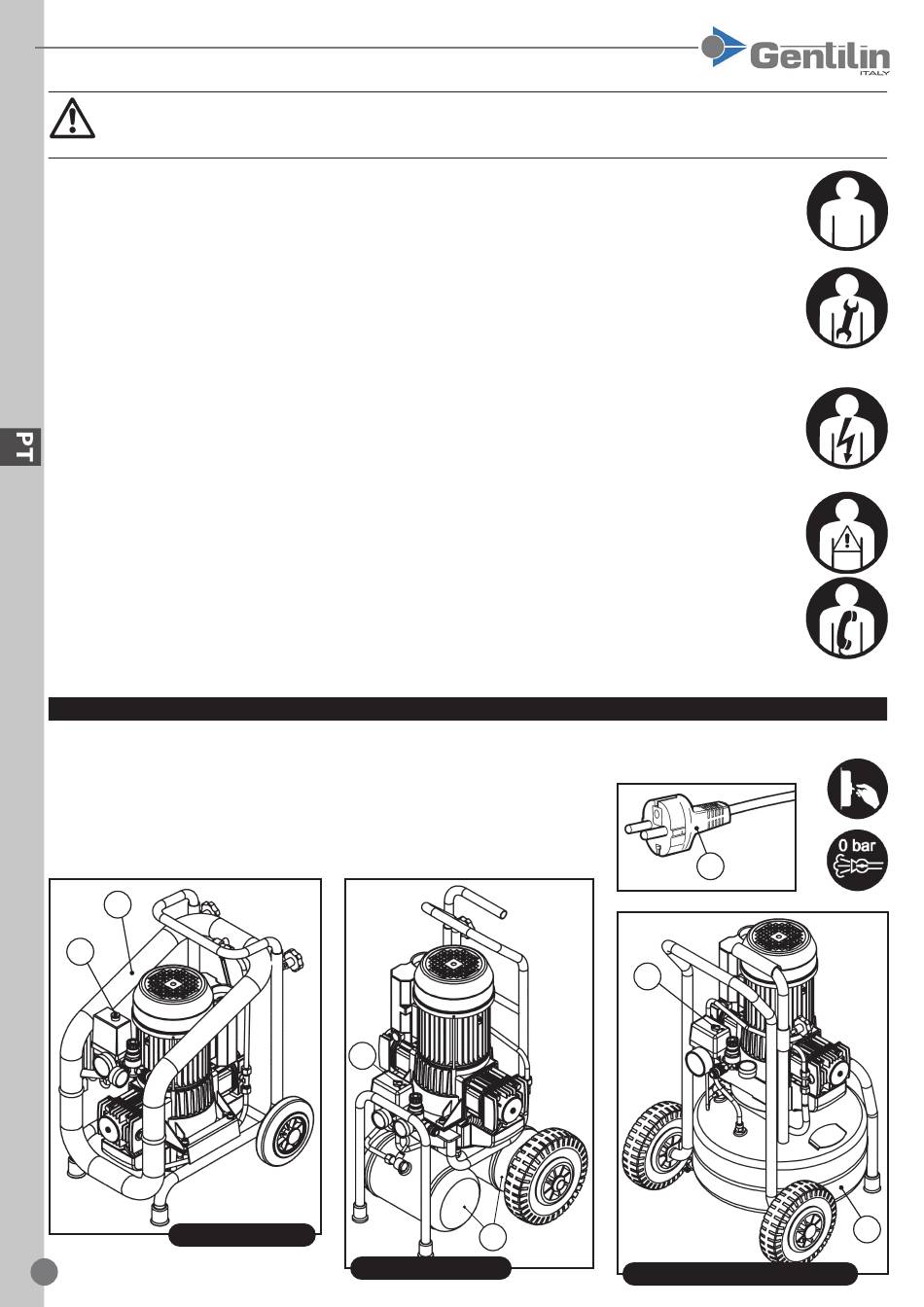 Gentilin
ITALY

PT

0 bar