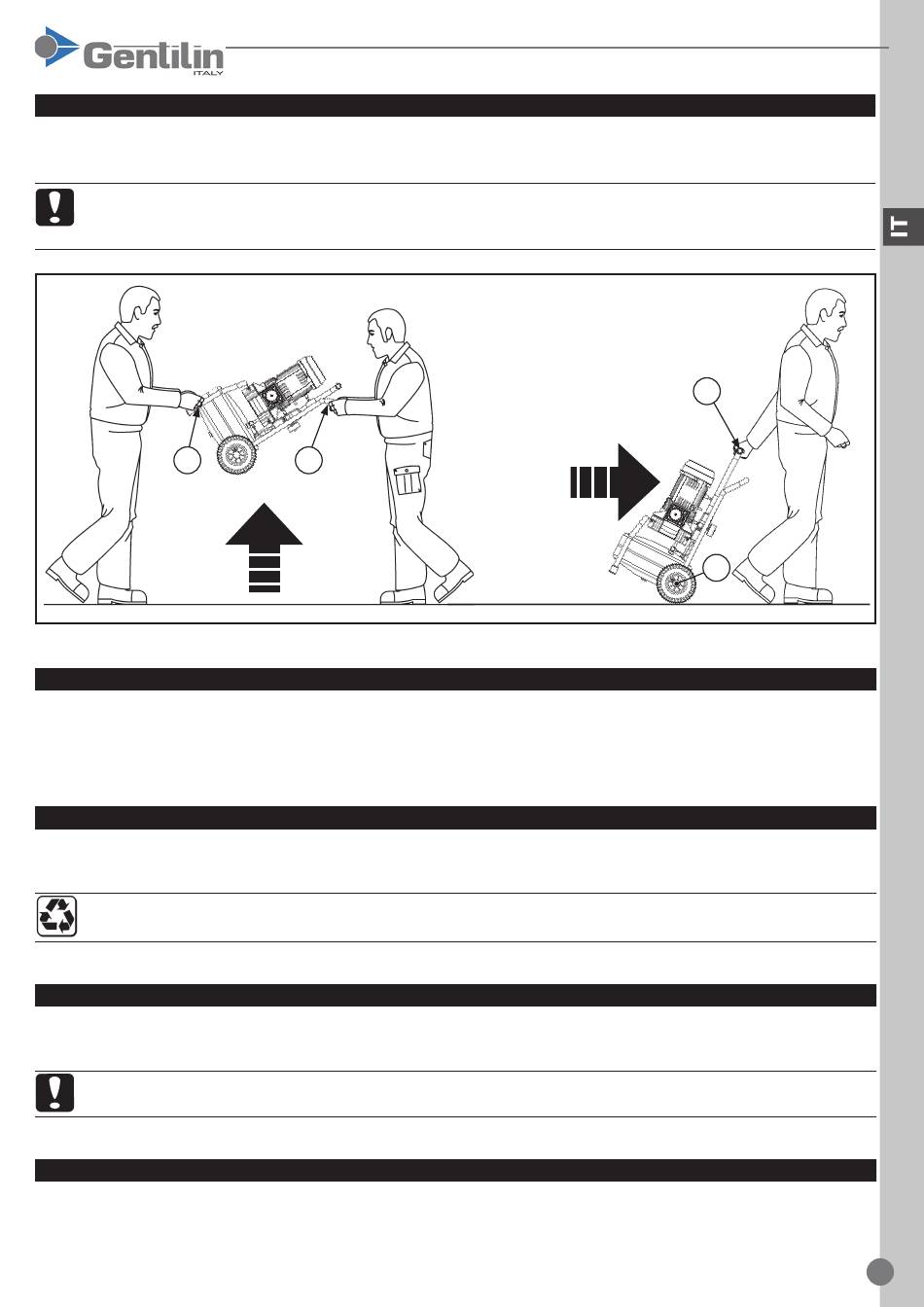 Gentilin
ITALY

IT