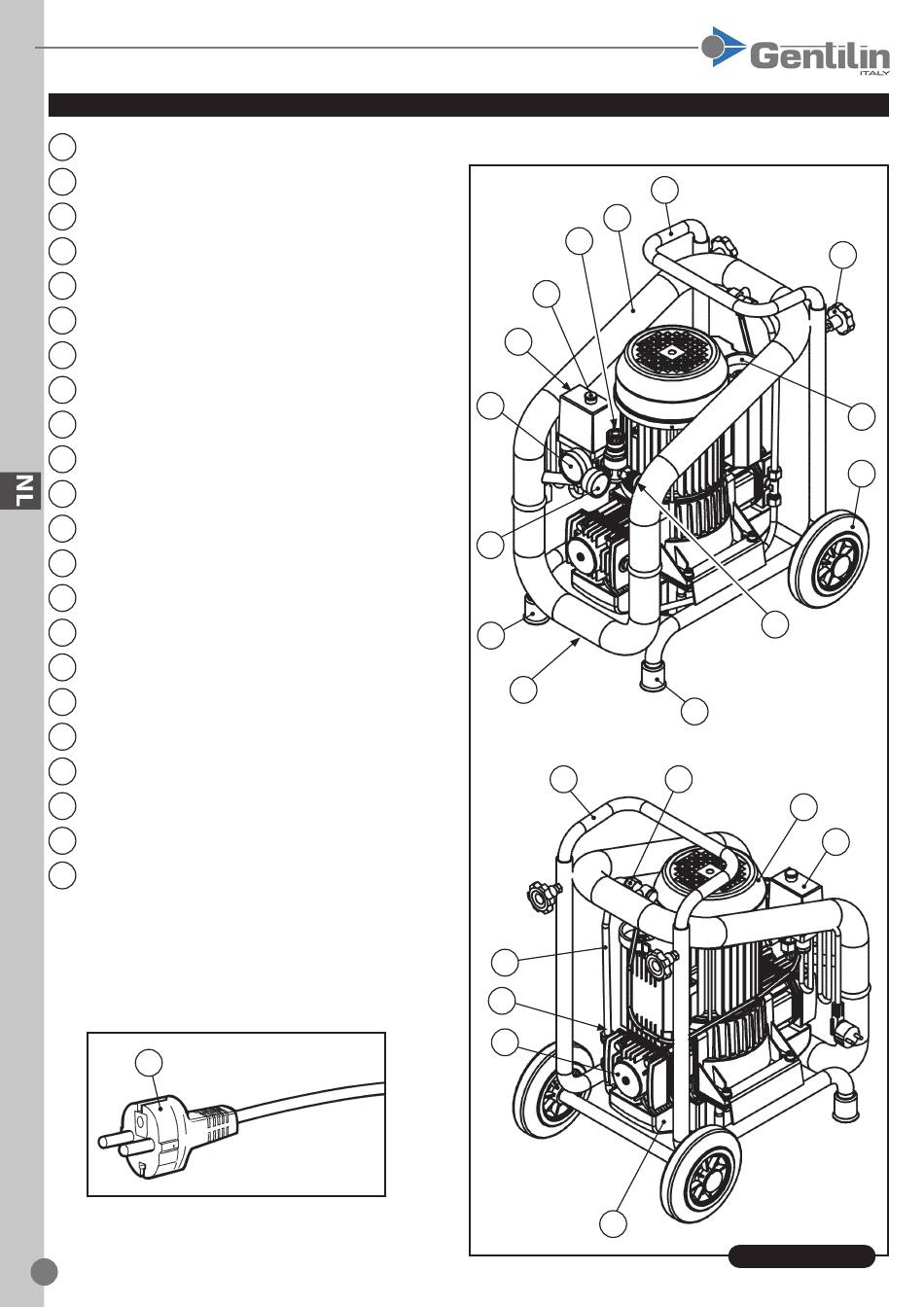 Gentilin
ITALY

NL