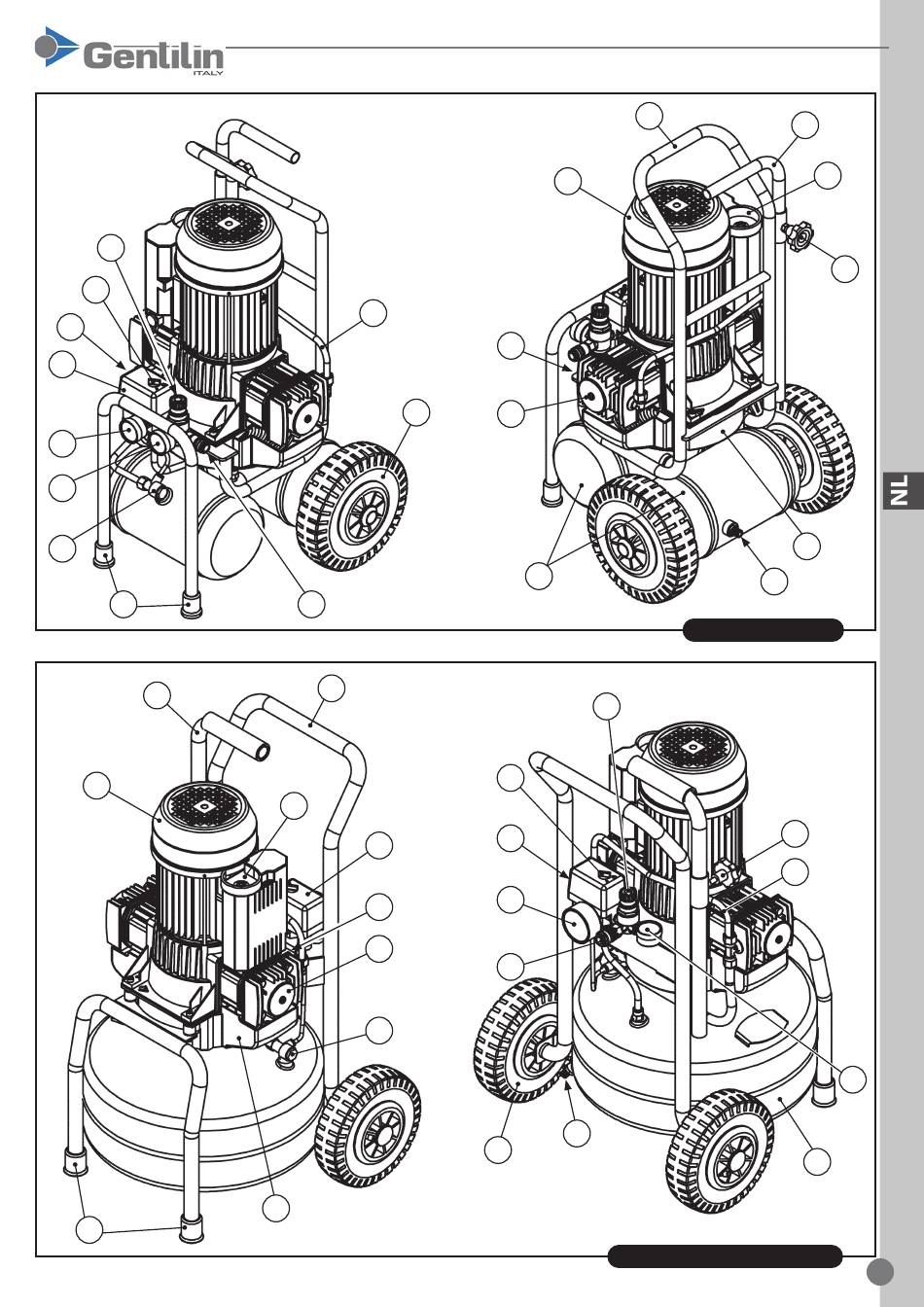 Gentilin
ITALY

NL