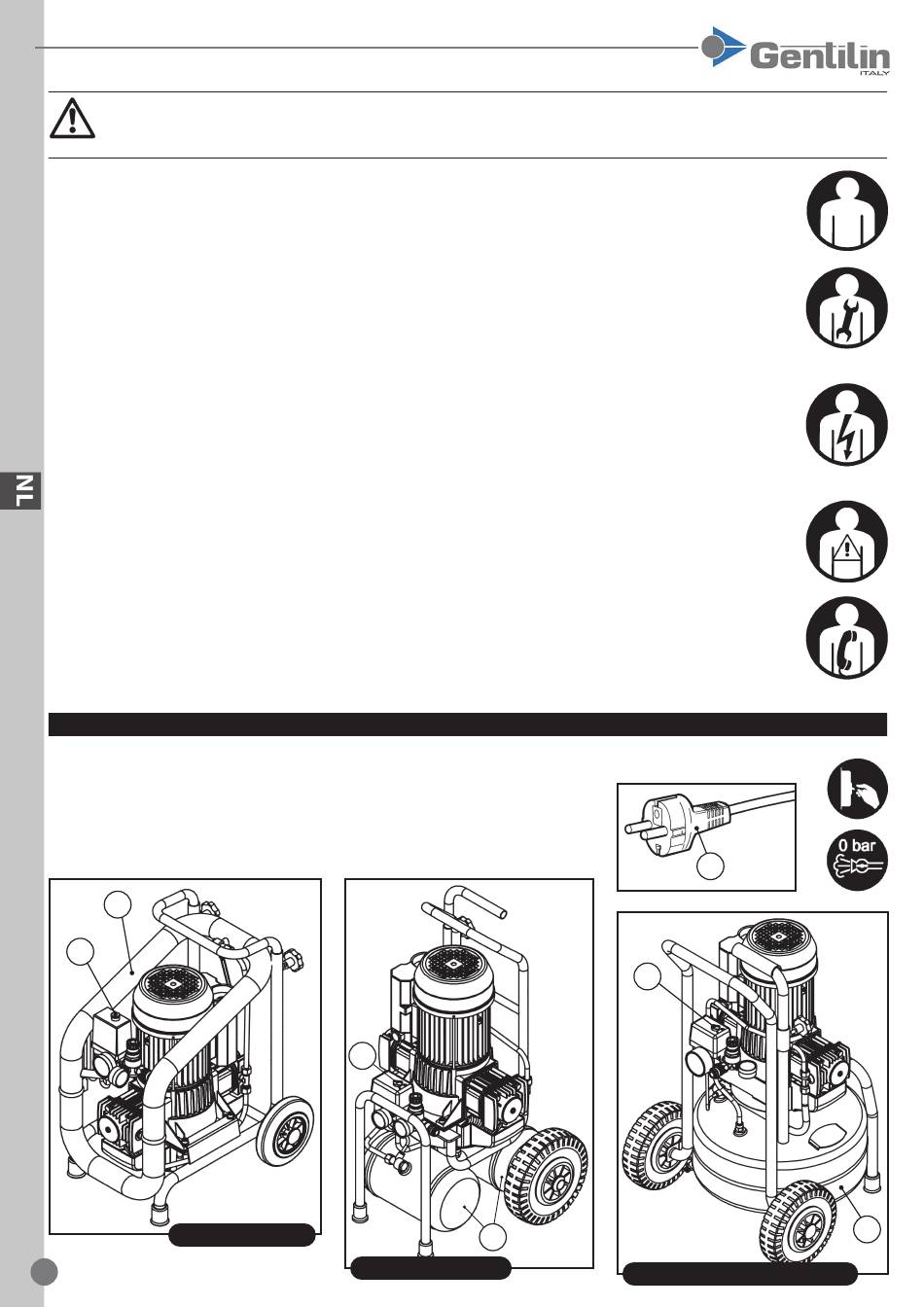 Gentilin
ITALY

NL

0 bar