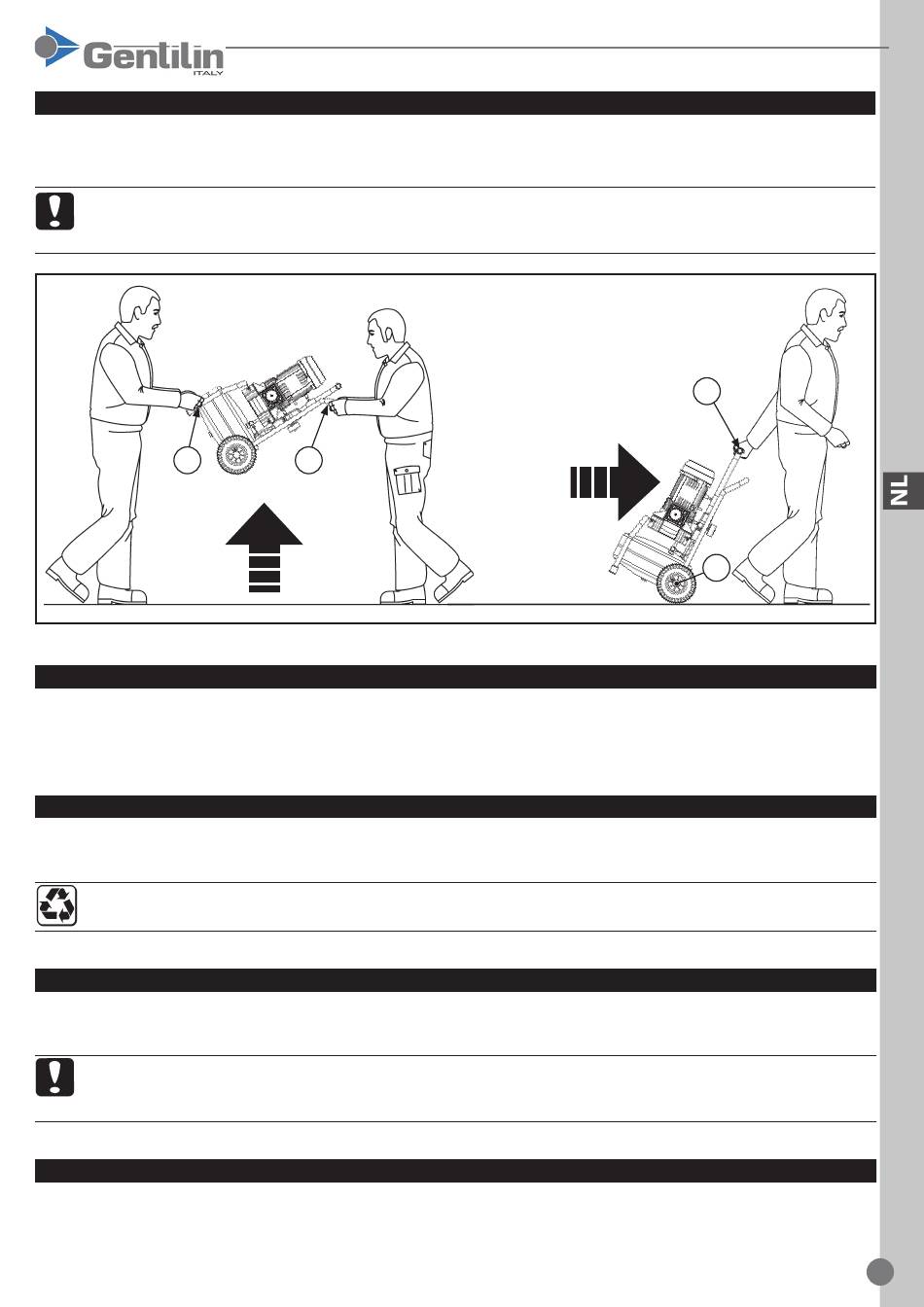 Gentilin
ITALY

NL