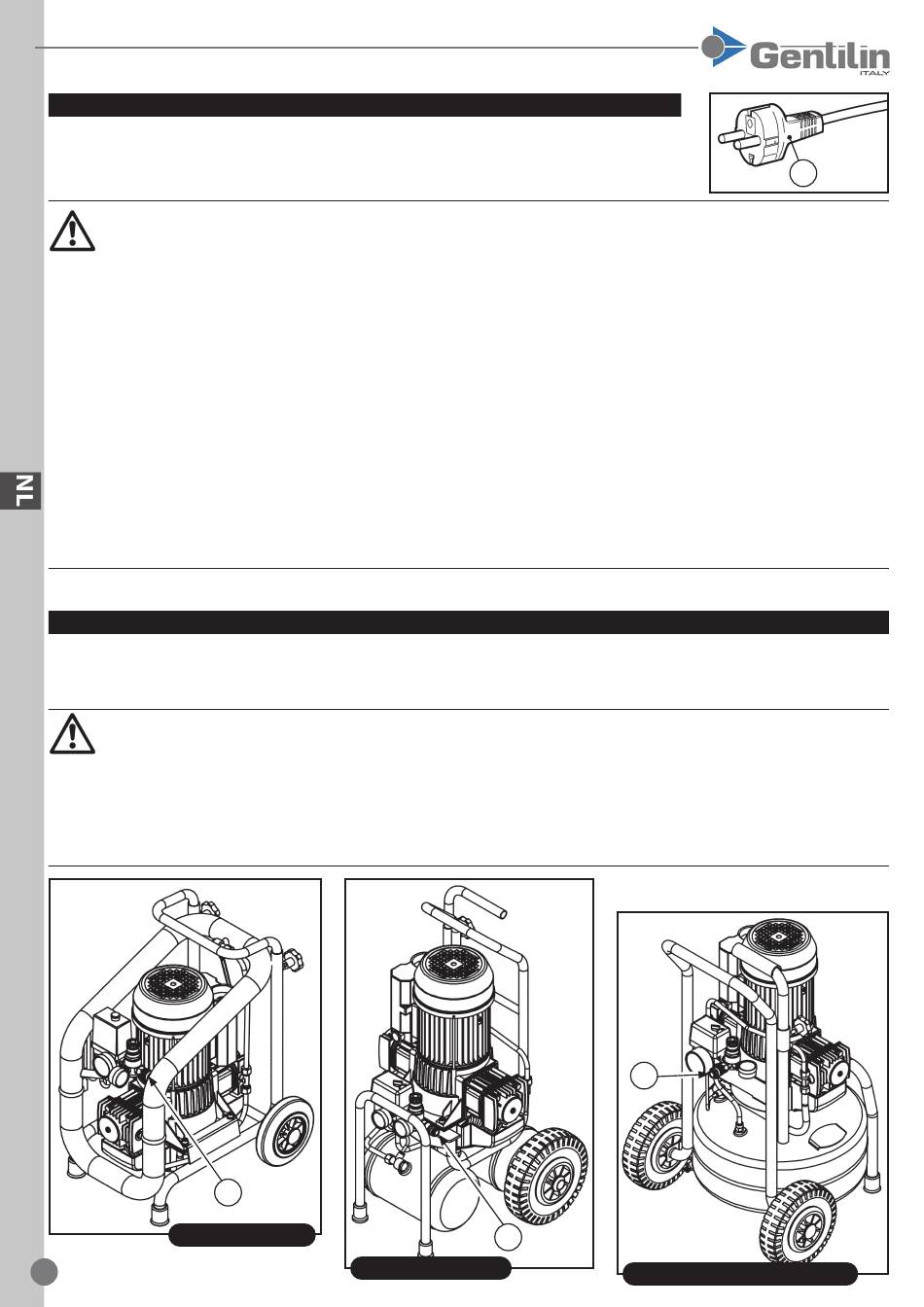 Gentilin ITALY

NL