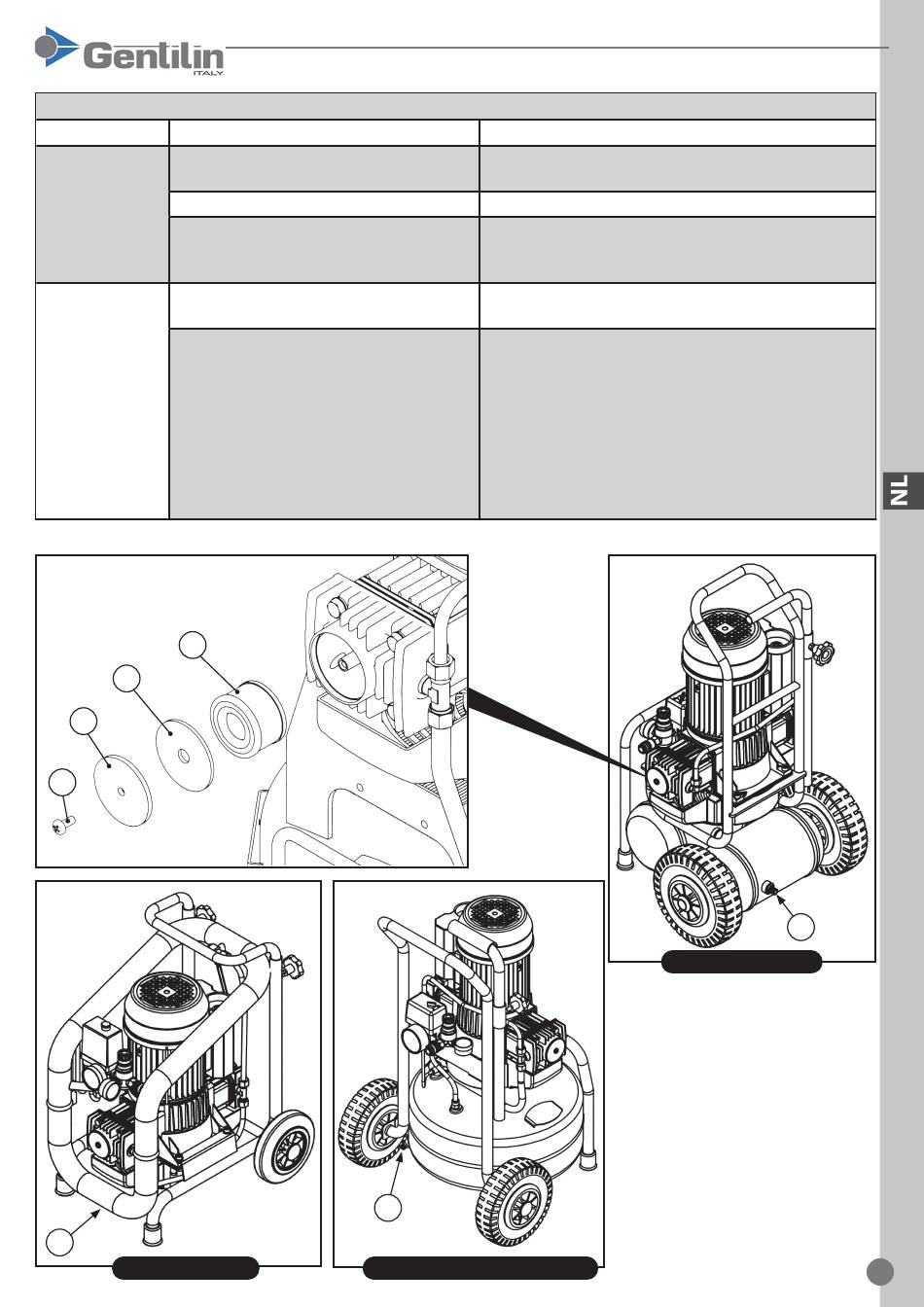 Gentilin
ITALY

NL