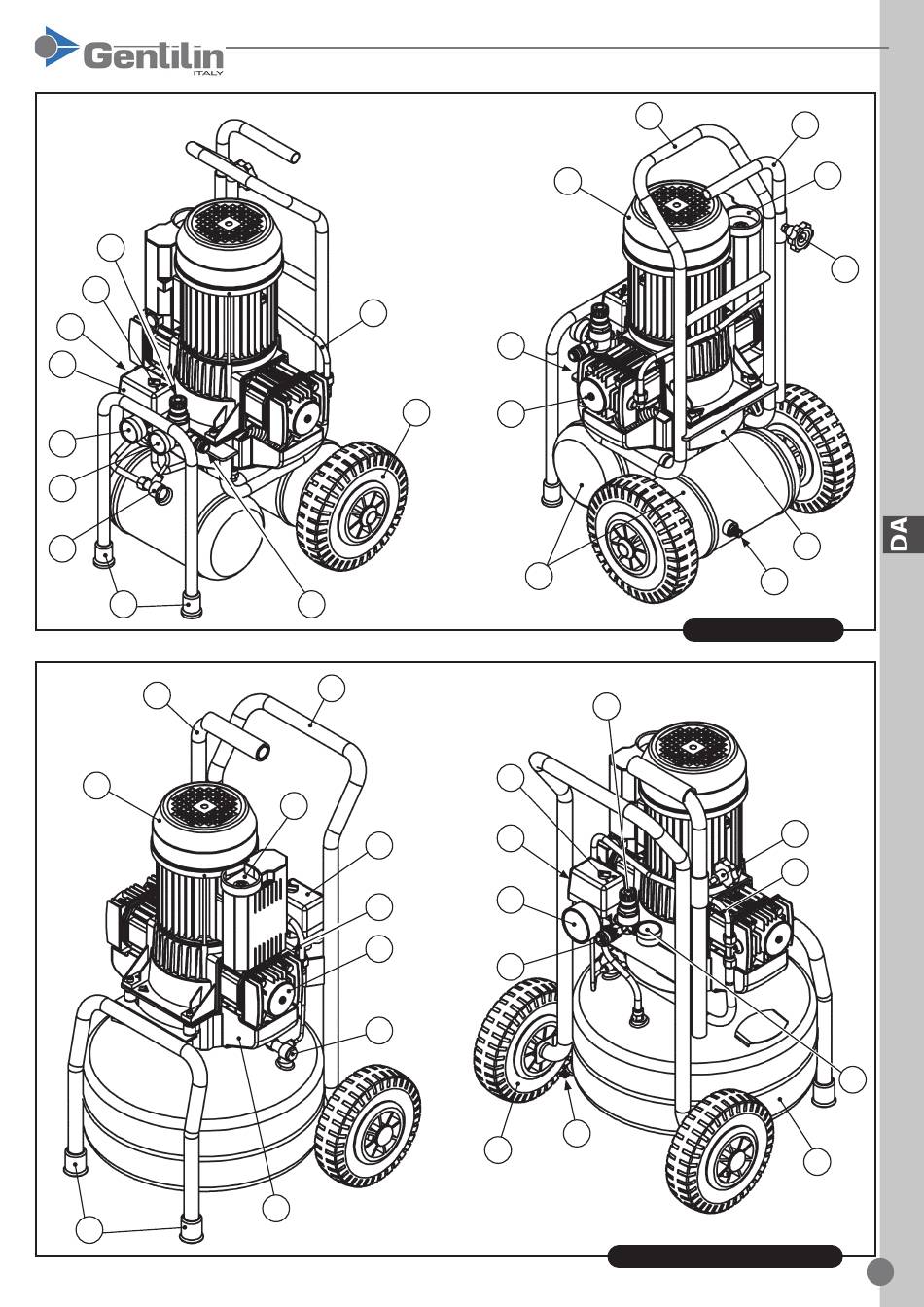 Gentilin
ITALY

DA