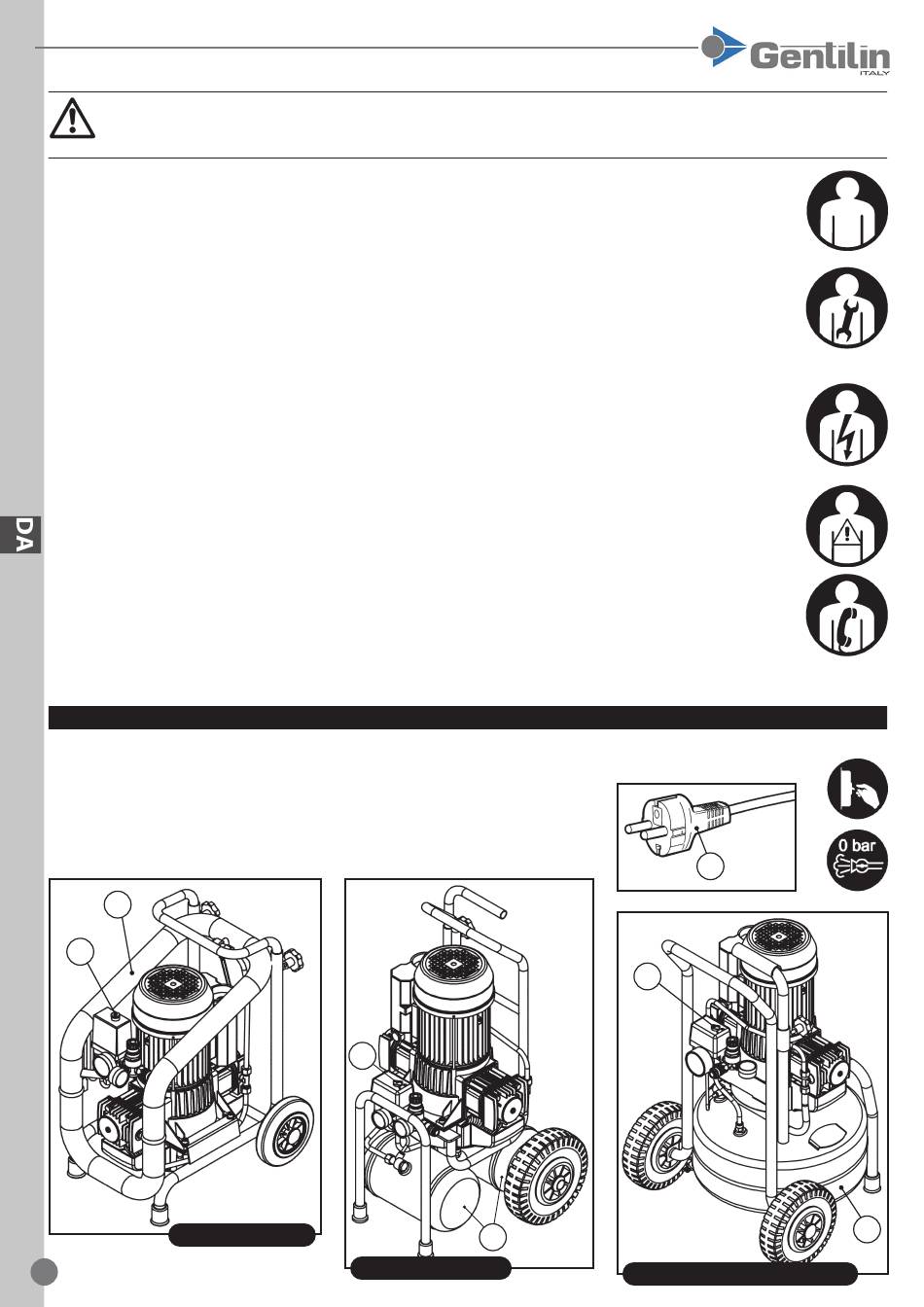 Gentilin
ITALY

DA

0 bar