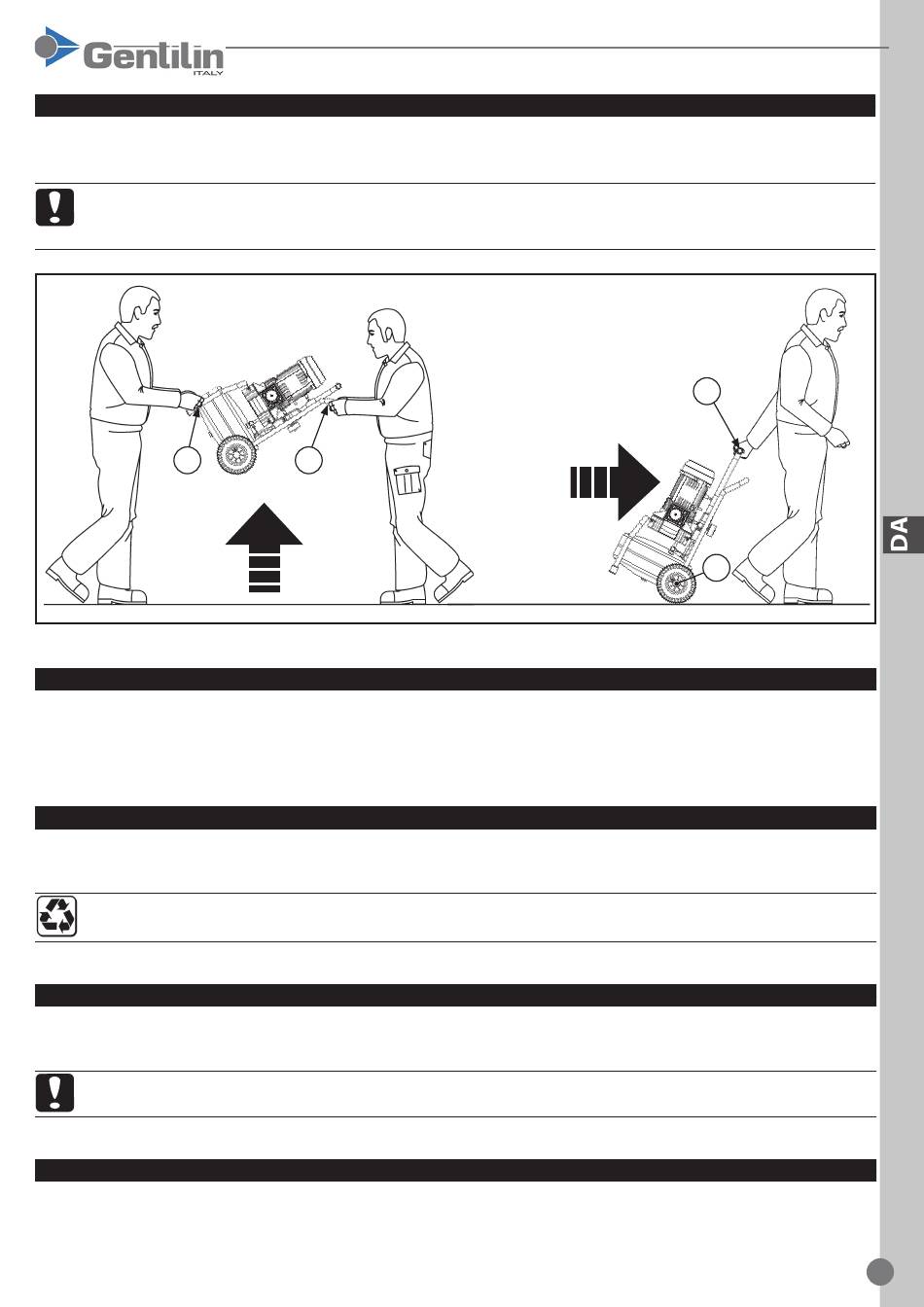 Gentilin
ITALY

DA