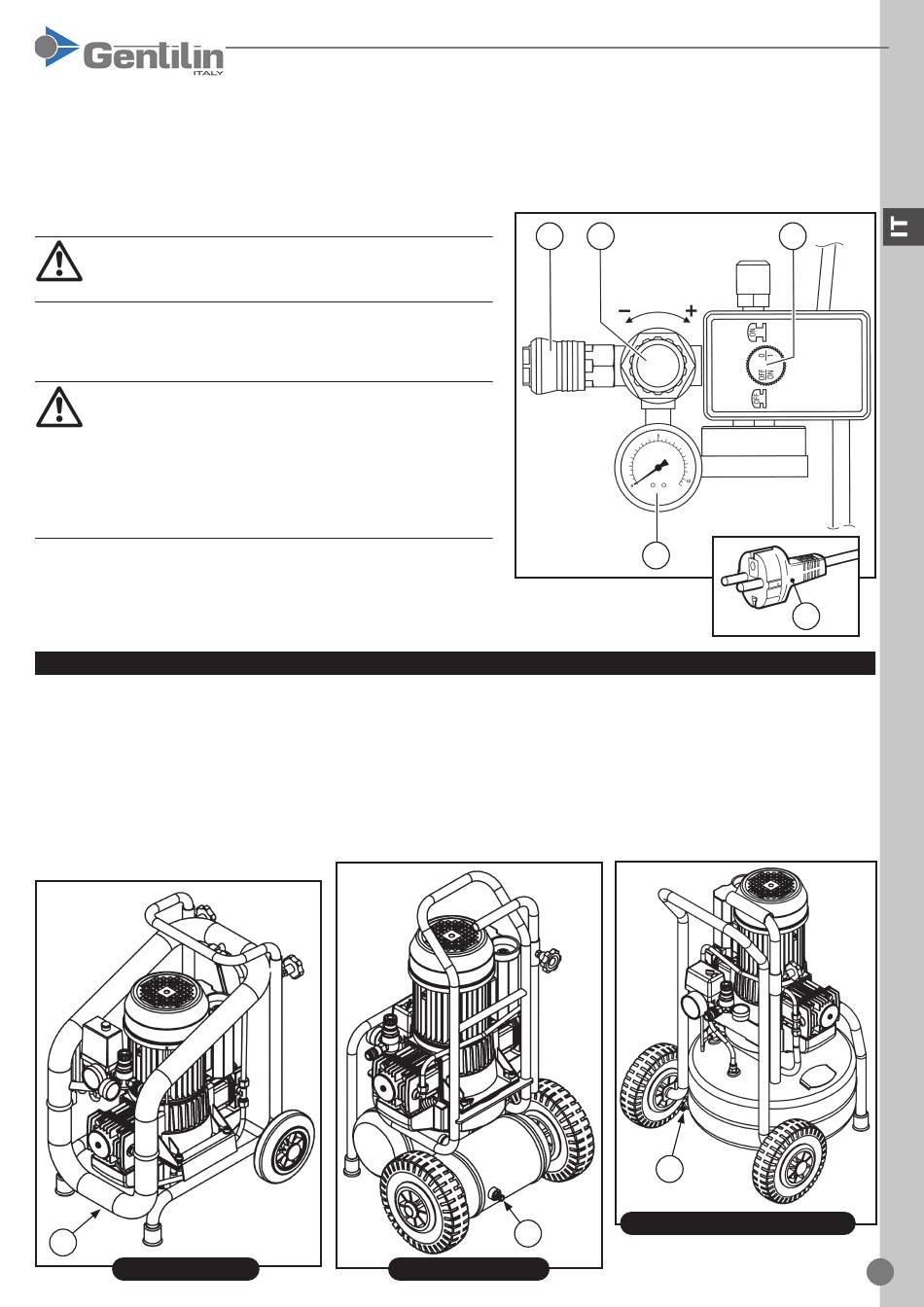 Gentilin
ITALY

IT

−
+

OFF
ON
0
I