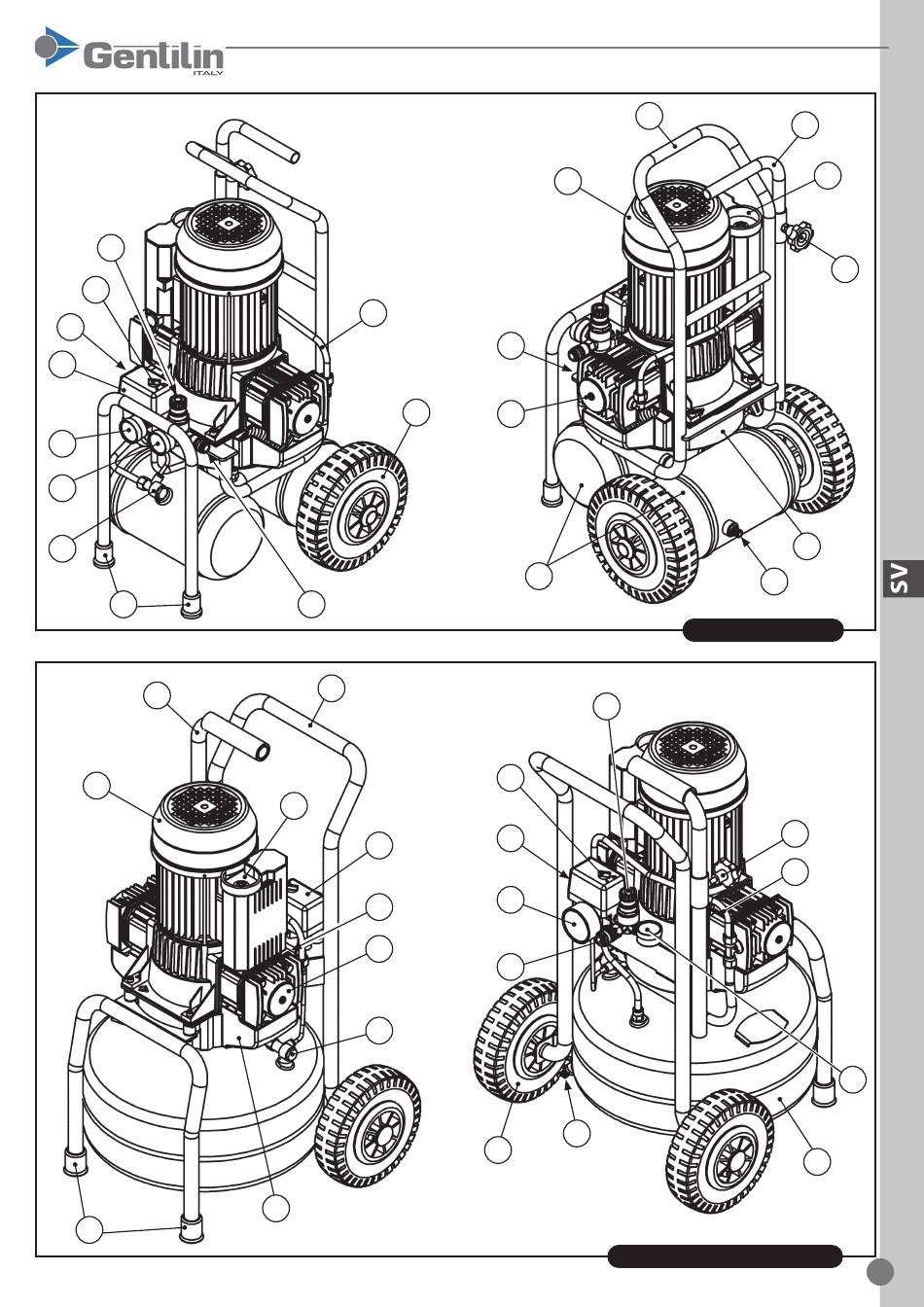 Gentilin
ITALY

SV