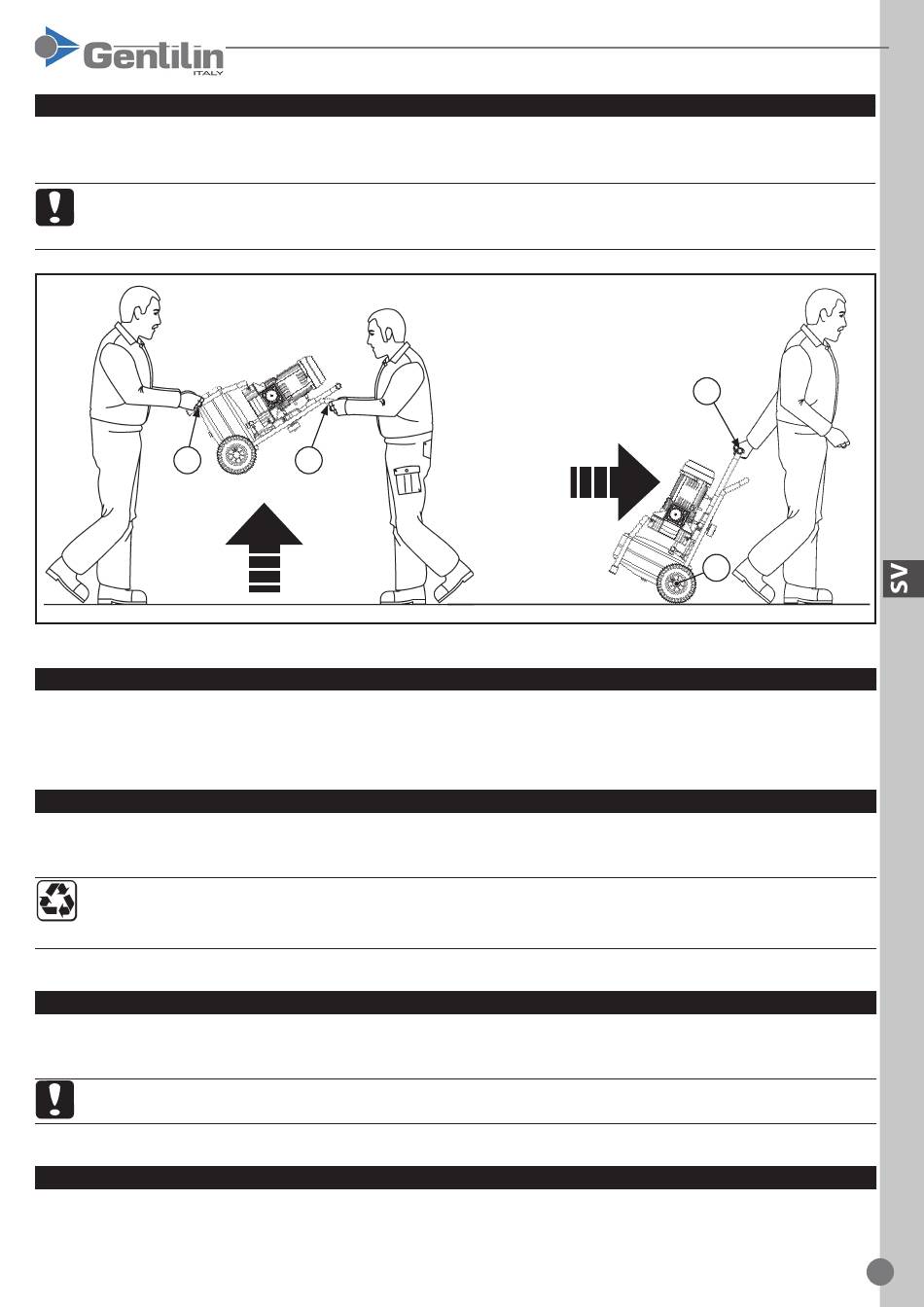 Gentilin
ITALY

SV