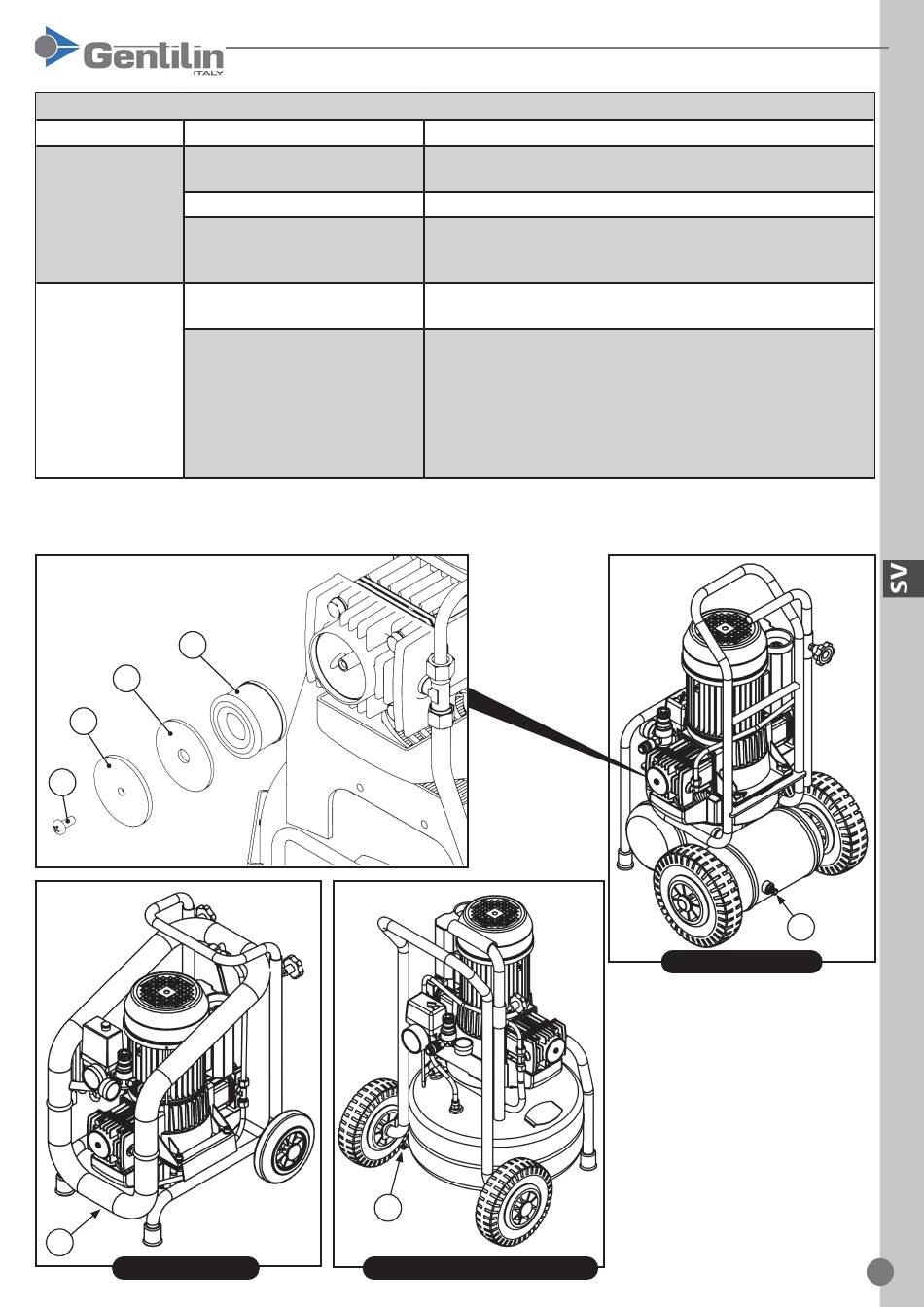 Gentilin ITALY

SV