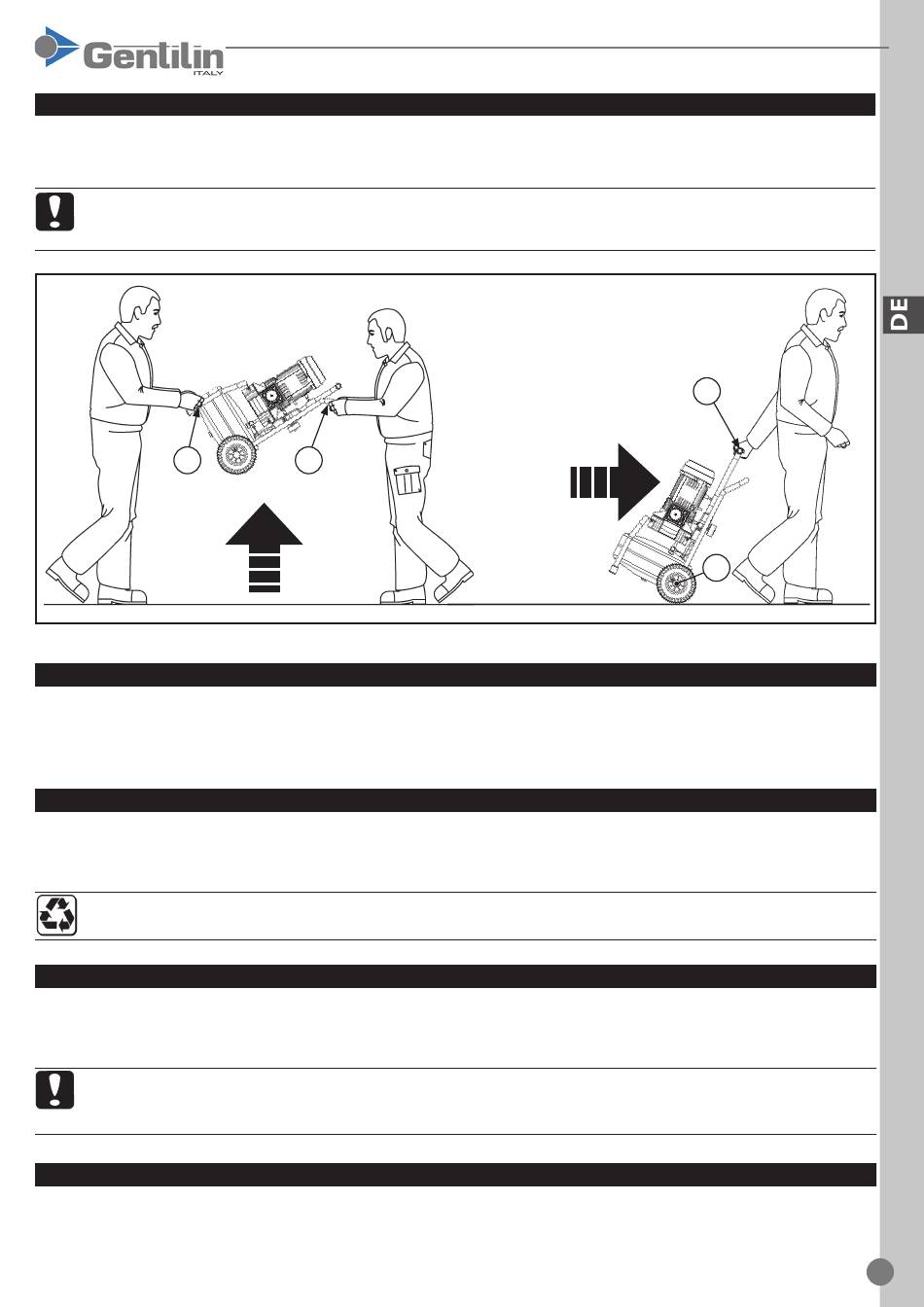 Gentilin ITALY

DE