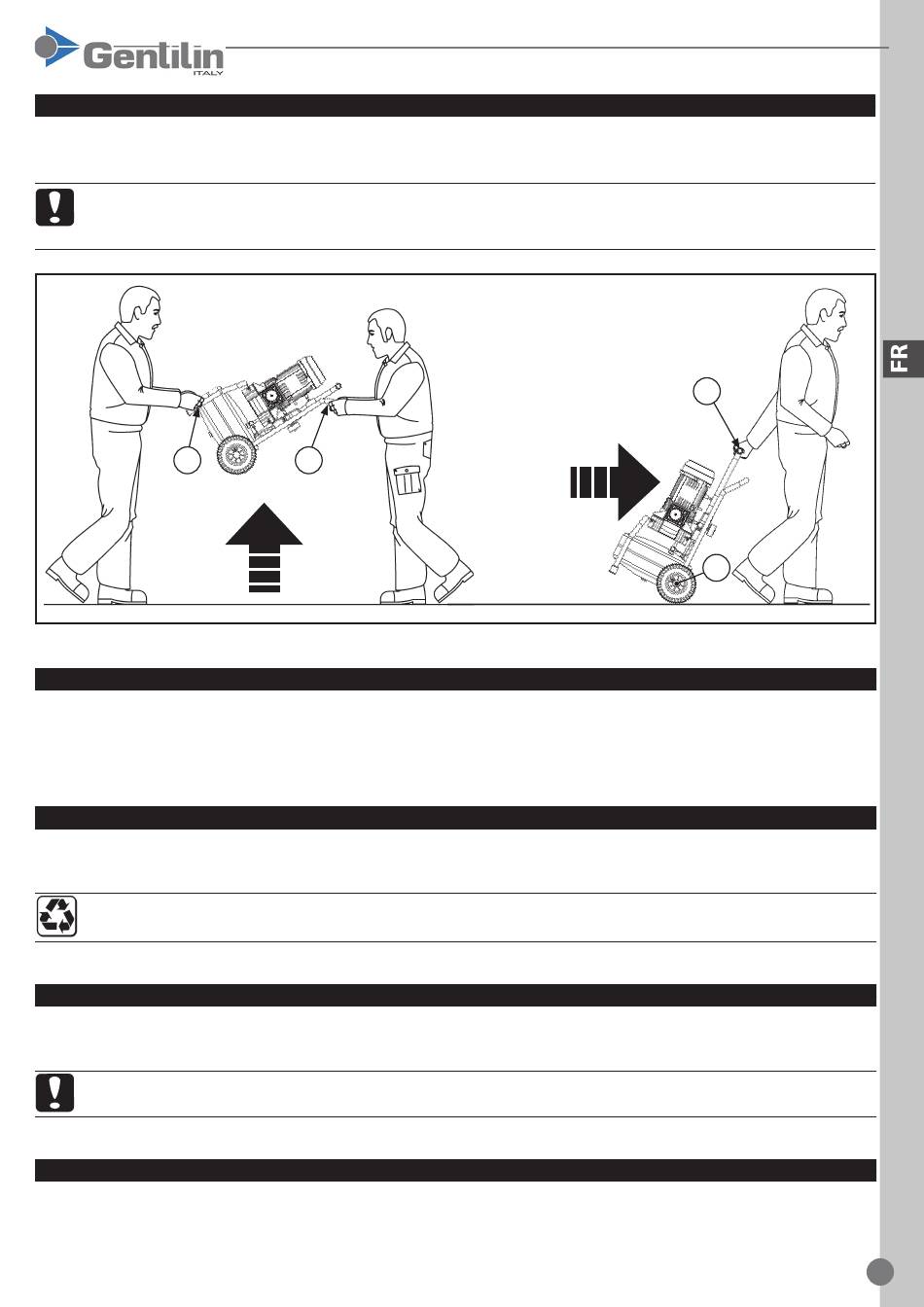 Gentilin
ITALY

FR