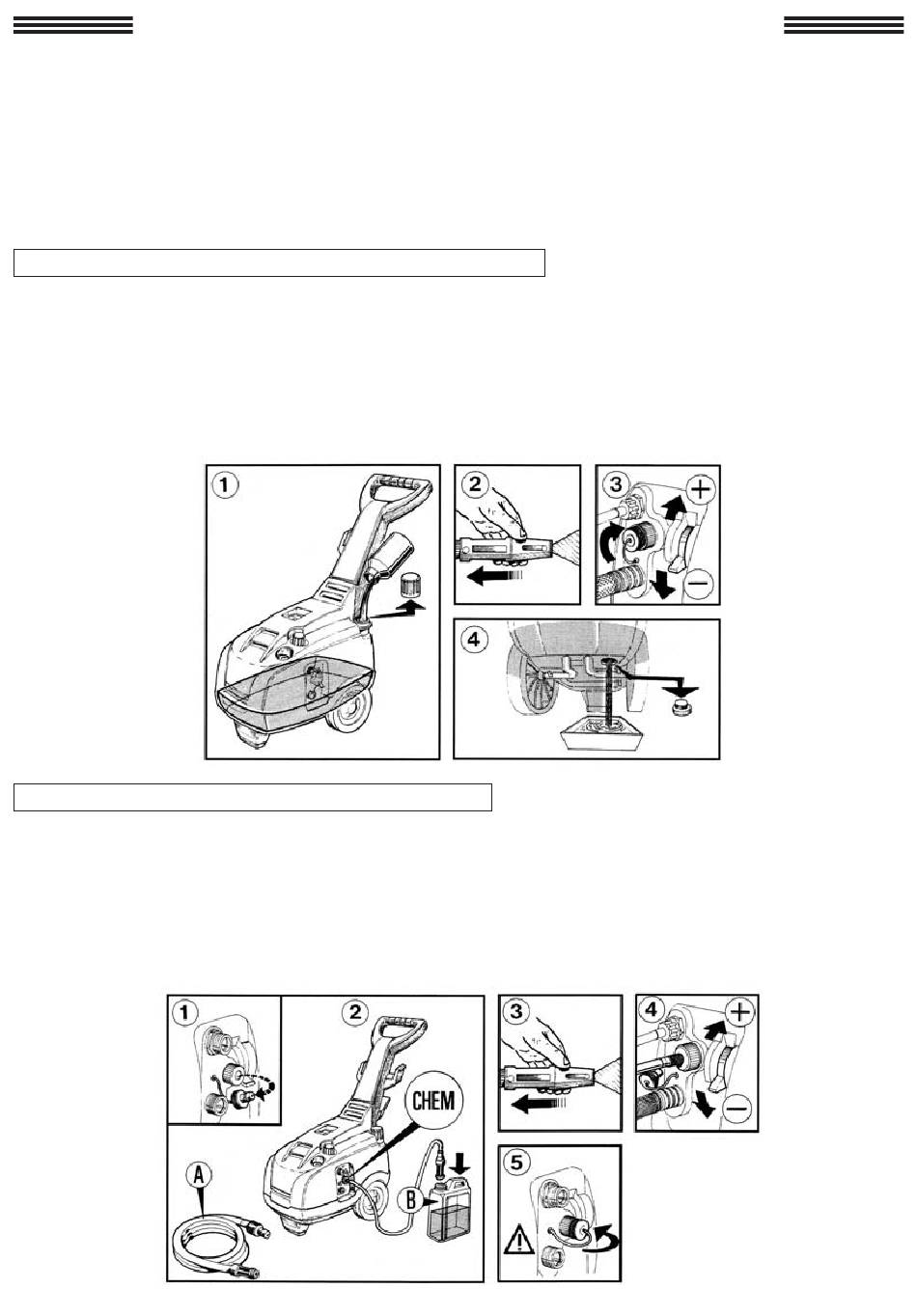 1

2

3

+

−

4

1

2

CHEM

A

B

3

4

+

−

5