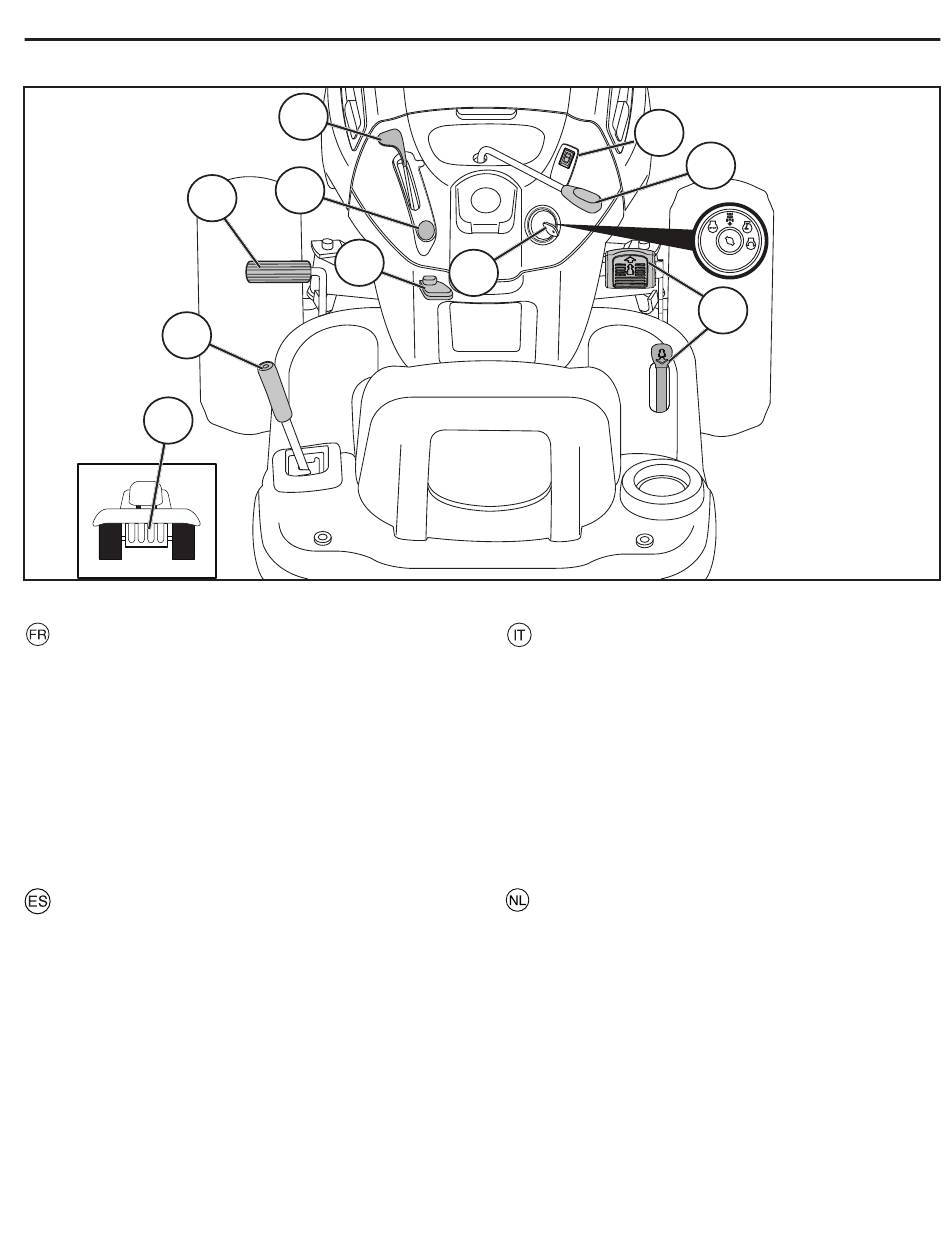 FR

IT

ES

NL