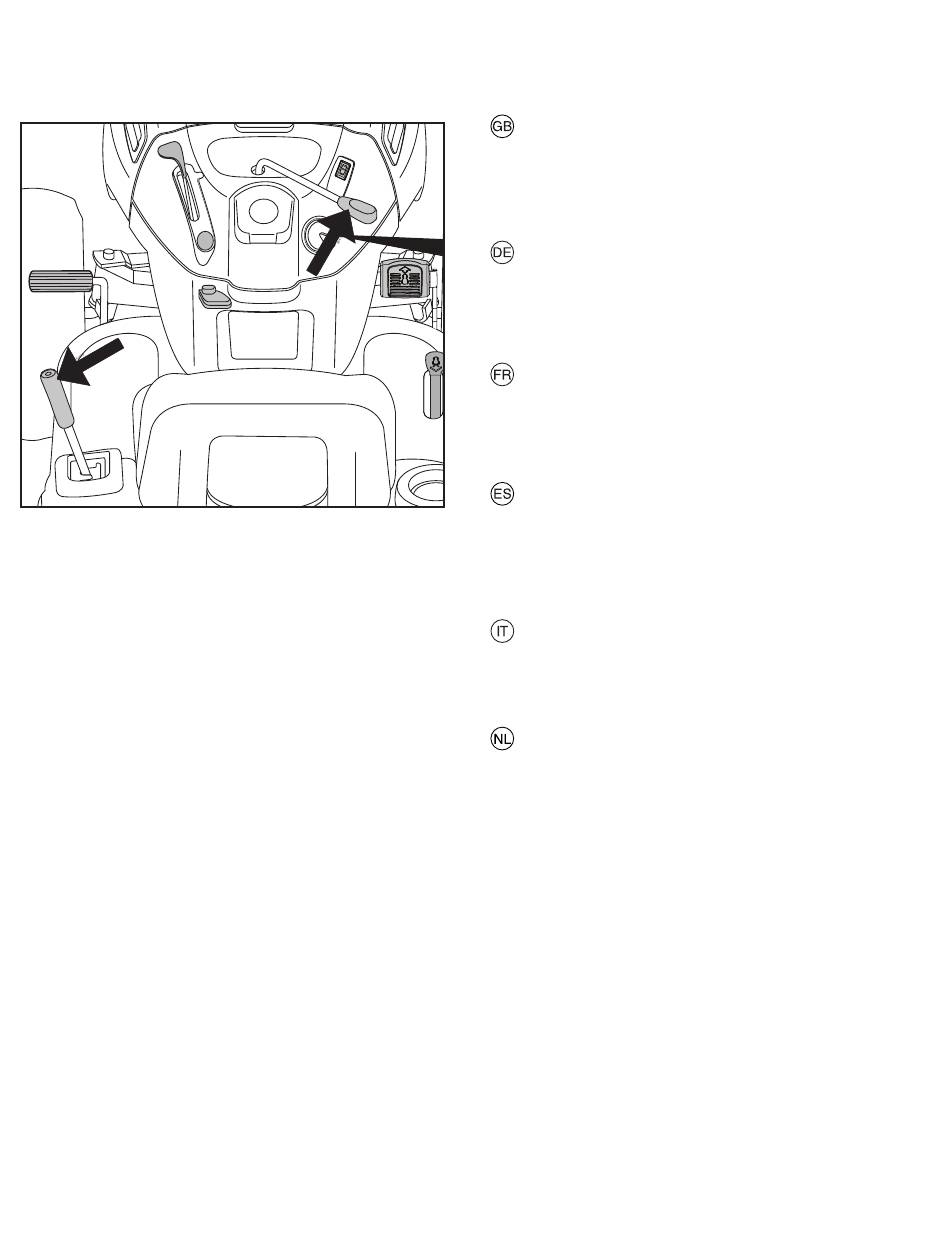 GB

DE

FR

ES

IT

NL