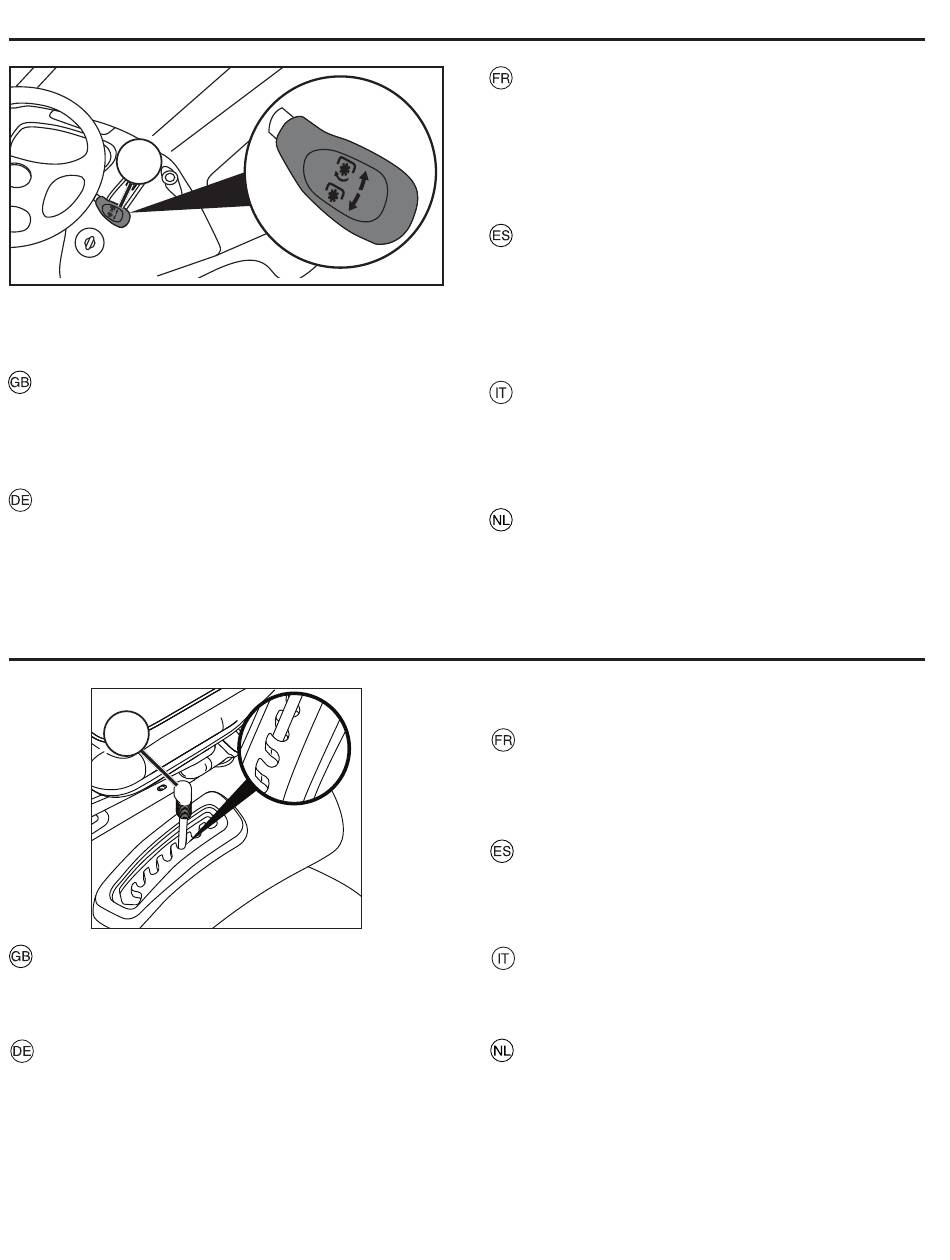 FR

ES

GB

IT

DE

NL

FR

ES

GB

IT

DE

NL